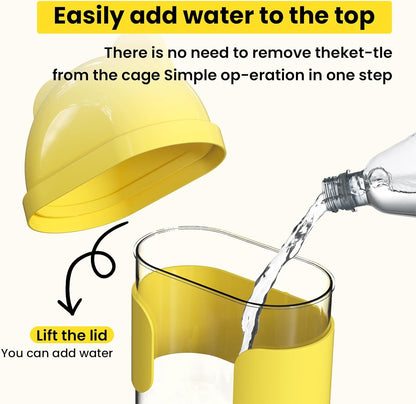 Easily add water to the top

There is no need to remove theket-tle from the cage Simple op-eration in one step

Lift the lid
You can add water