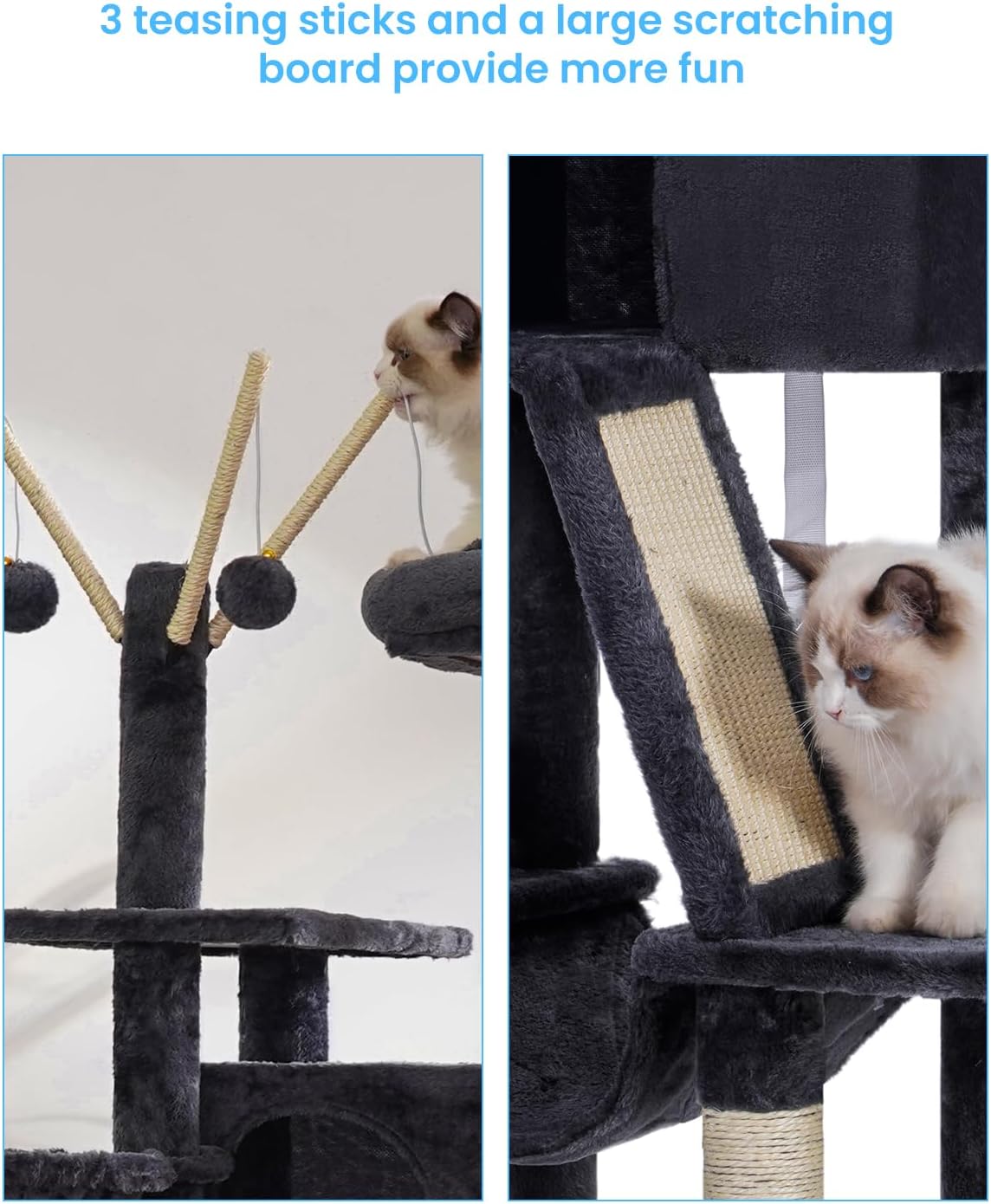 3 teasing sticks and a large scratching board provide more fun