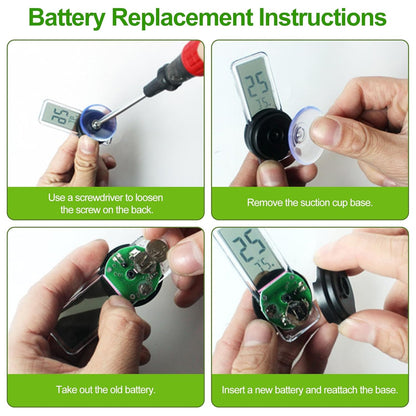 Battery Replacement Instructions

25
75

Use a screwdriver to loosen the screw on the back.

25
75

Remove the suction cup base.

Take out the old battery.

25
75

Insert a new battery and reattach the base.