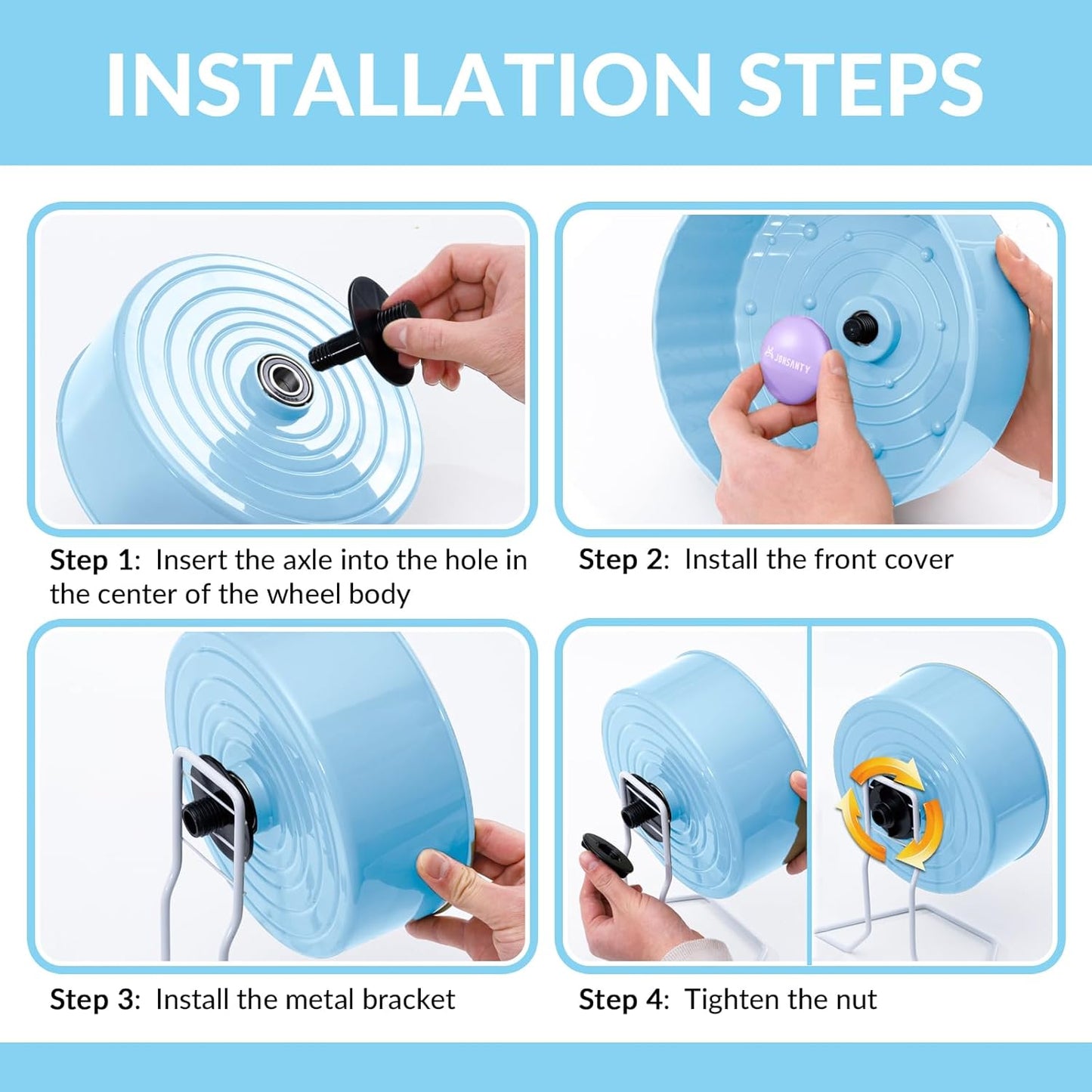 INSTALLATION STEPS

JONSANTY

Step 1: Insert the axle into the hole in the center of the wheel body

Step 2: Install the front cover

Step 3: Install the metal bracket

Step 4: Tighten the nut