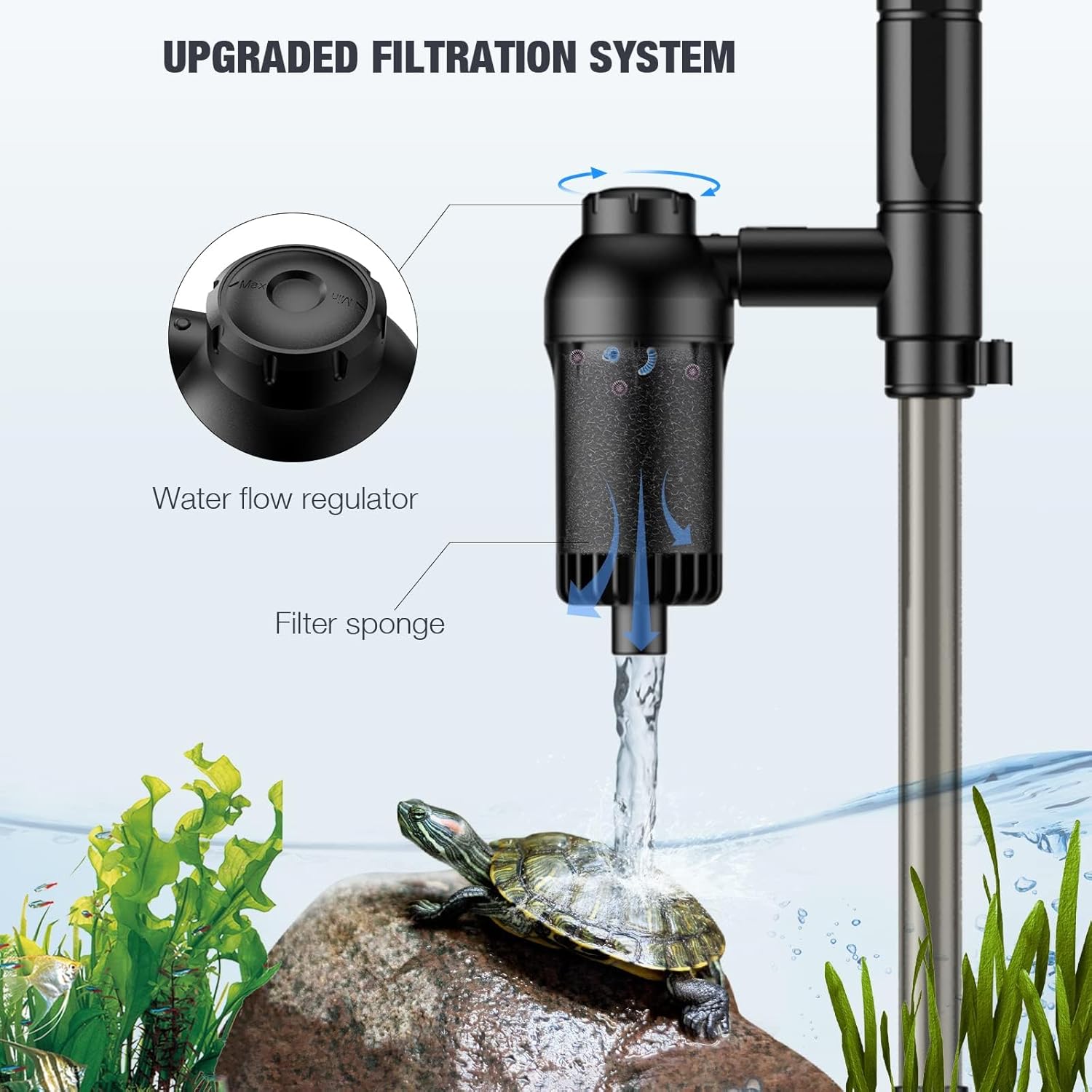 UPGRADED FILTRATION SYSTEM

Max

Min

Water flow regulator

Filter sponge