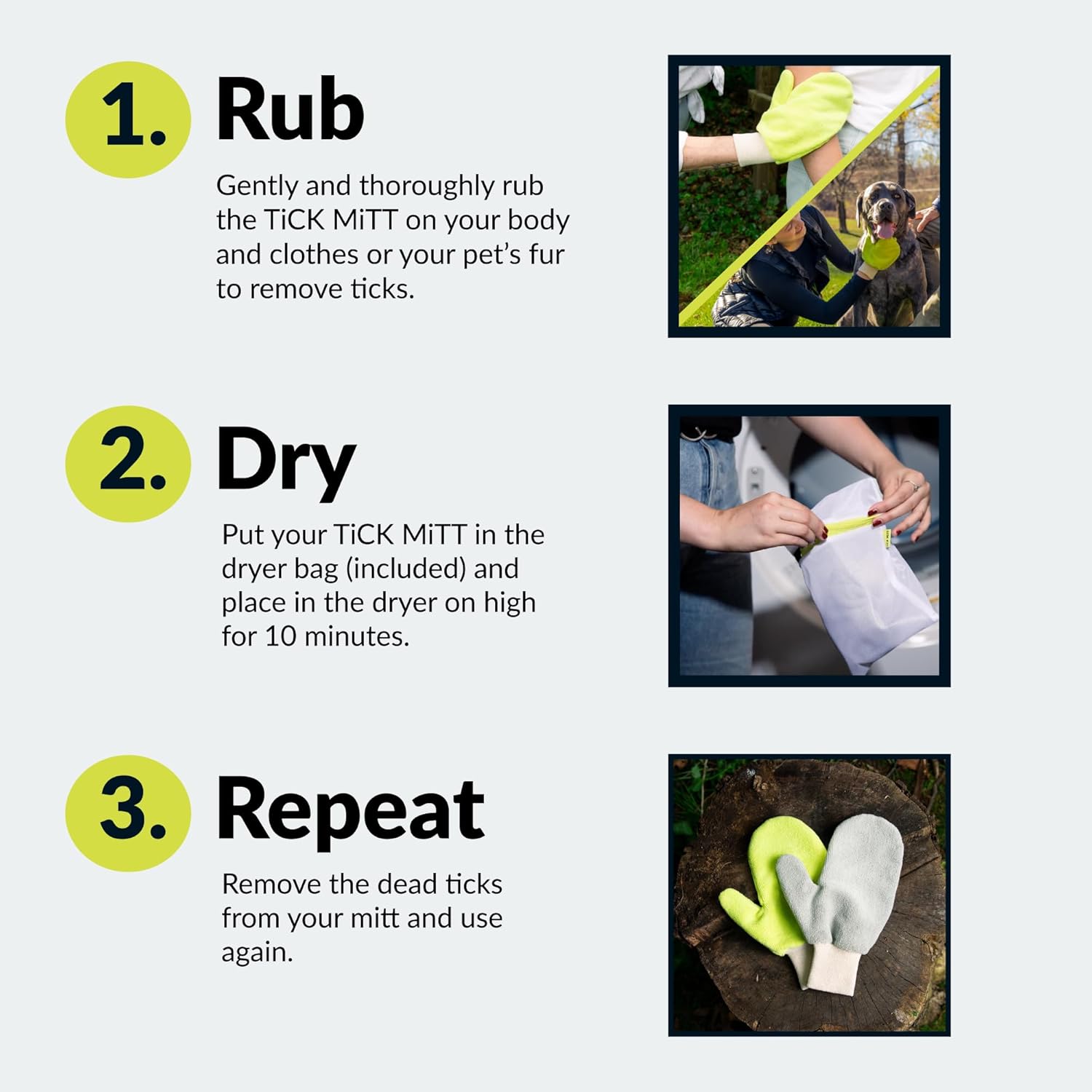 1. Rub

Gently and thoroughly rub the TiCK MiTT on your body and clothes or your pet's fur to remove ticks.

2. Dry

Put your TiCK MiTT in the dryer bag (included) and place in the dryer on high for 10 minutes.

3. Repeat

Remove the dead ticks from your mitt and use again.