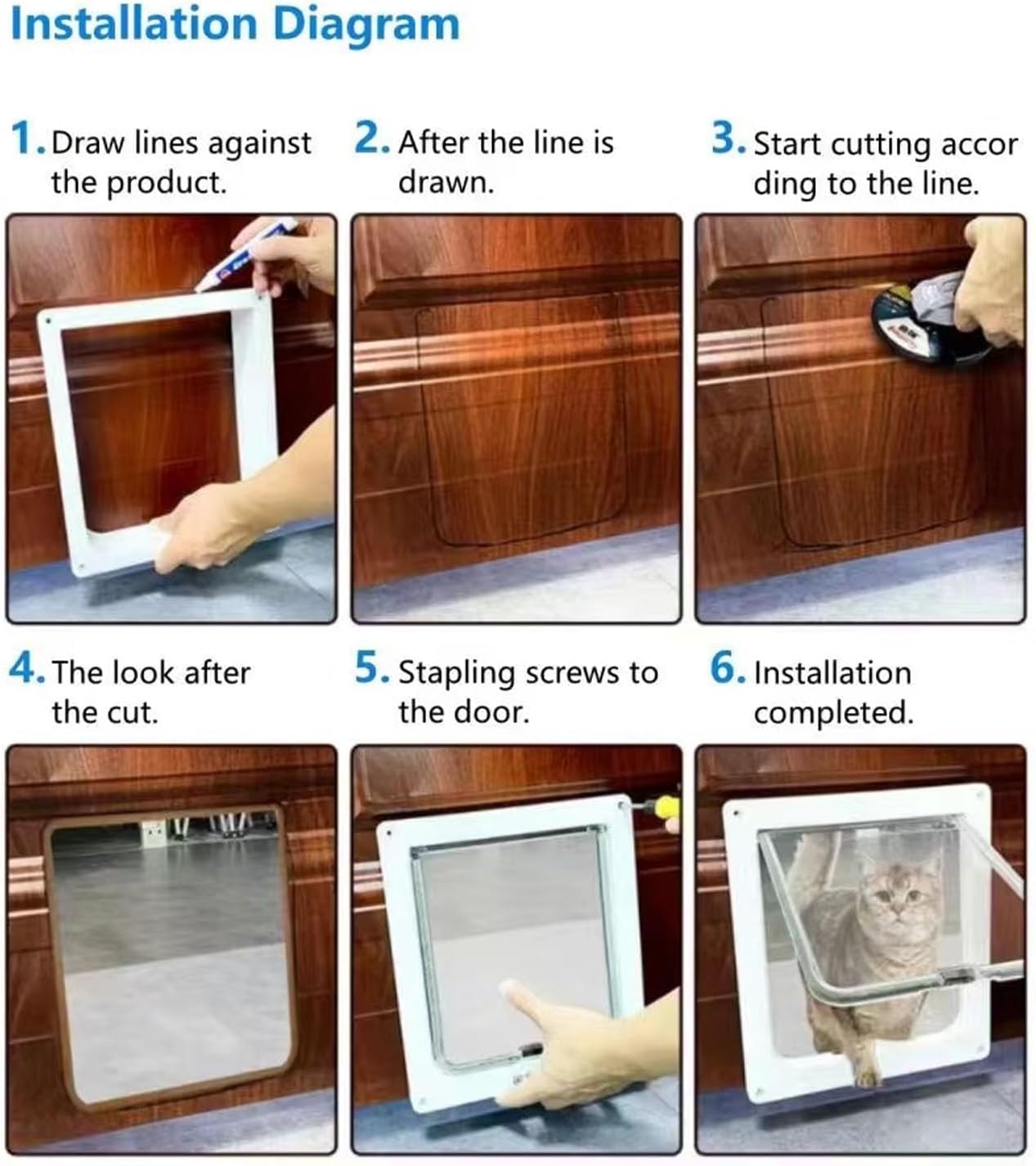 Installation Diagram

1. Draw lines against the product.

2. After the line is drawn.

3. Start cutting accor ding to the line.

4. The look after the cut.

5. Stapling screws to the door.

6. Installation completed.