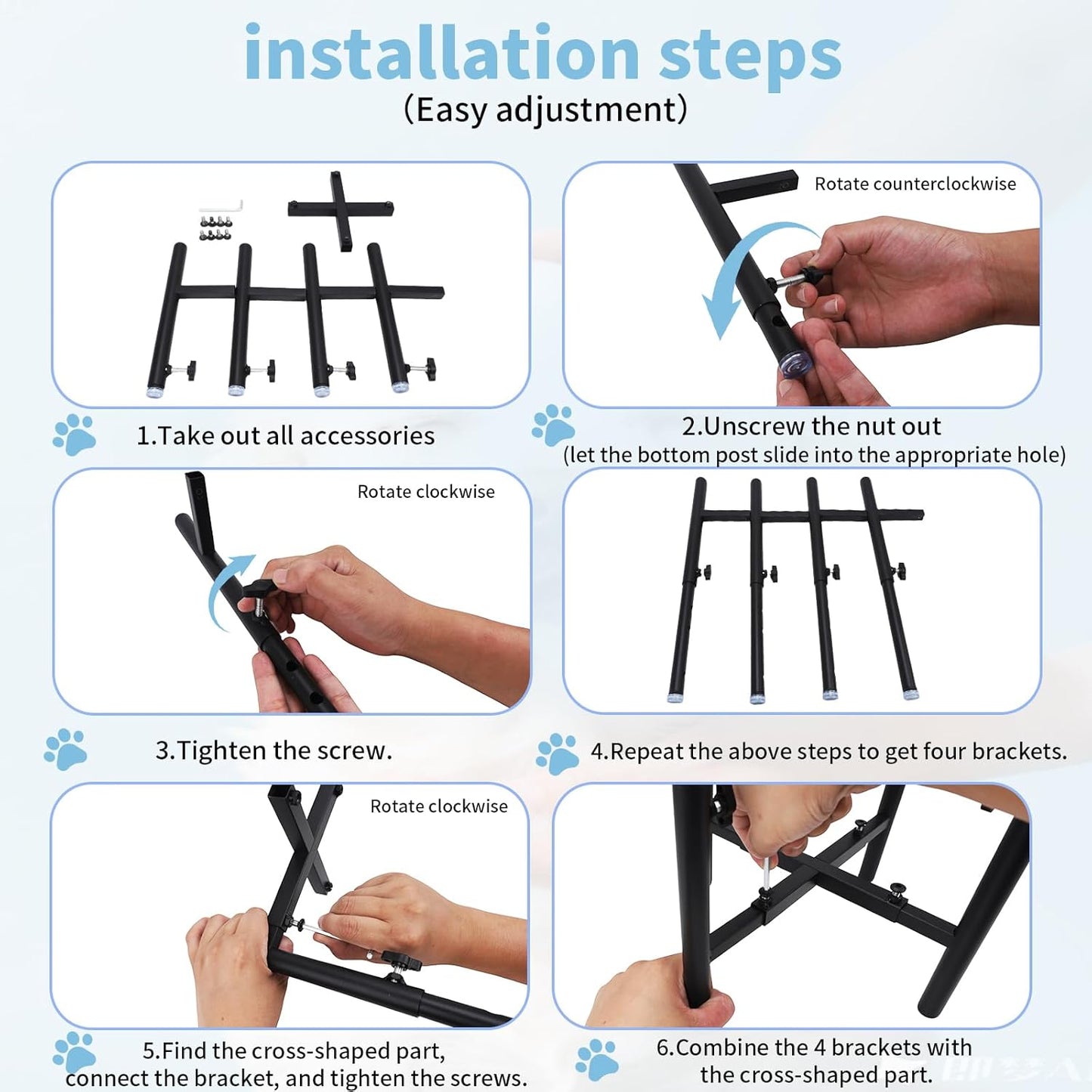 installation steps
(Easy adjustment)

1.Take out all accessories

Rotate counterclockwise

2.Unscrew the nut out
(let the bottom post slide into the appropriate hole)

Rotate clockwise

3.Tighten the screw.

4.Repeat the above steps to get four brackets.

Rotate clockwise

5.Find the cross-shaped part, connect the bracket, and tighten the screws.

6.Combine the 4 brackets with the cross-shaped part.