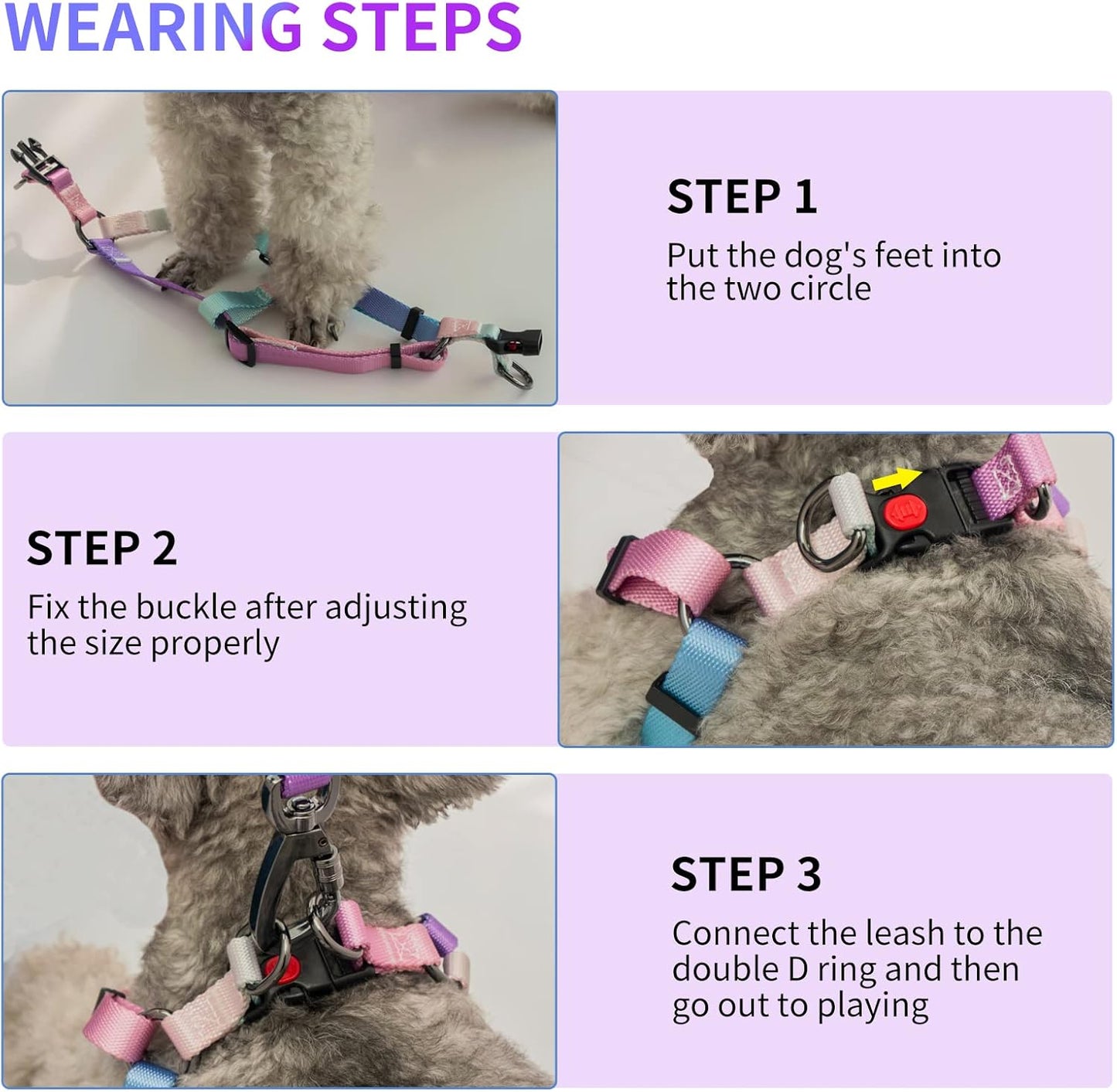 WEARING STEPS

STEP 1

Put the dog's feet into the two circle

STEP 2

Fix the buckle after adjusting the size properly

STEP 3

Connect the leash to the double D ring and then go out to playing