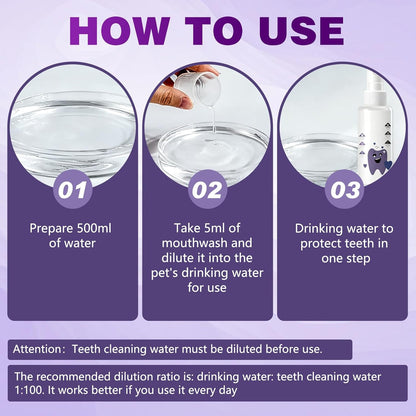 HOW TO USE

01

Prepare 500ml of water

02

Take 5ml of mouthwash and dilute it into the pet's drinking water for use

03

Drinking water to protect teeth in one step

Attention: Teeth cleaning water must be diluted before use.

The recommended dilution ratio is: drinking water: teeth cleaning water 1:100. It works better if you use it every day