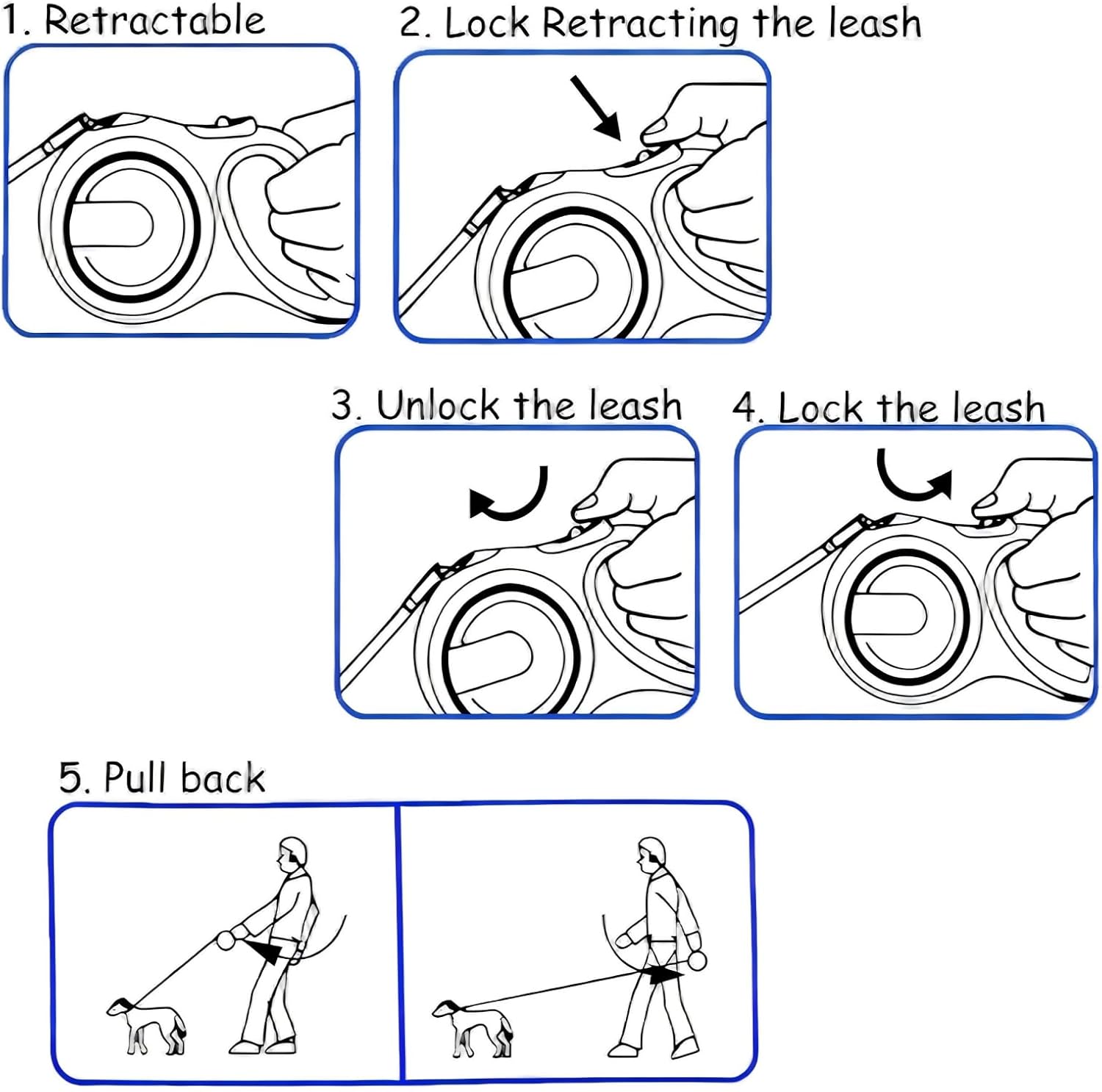 1. Retractable

2. Lock Retracting the leash

3. Unlock the leash

4. Lock the leash

5. Pull back