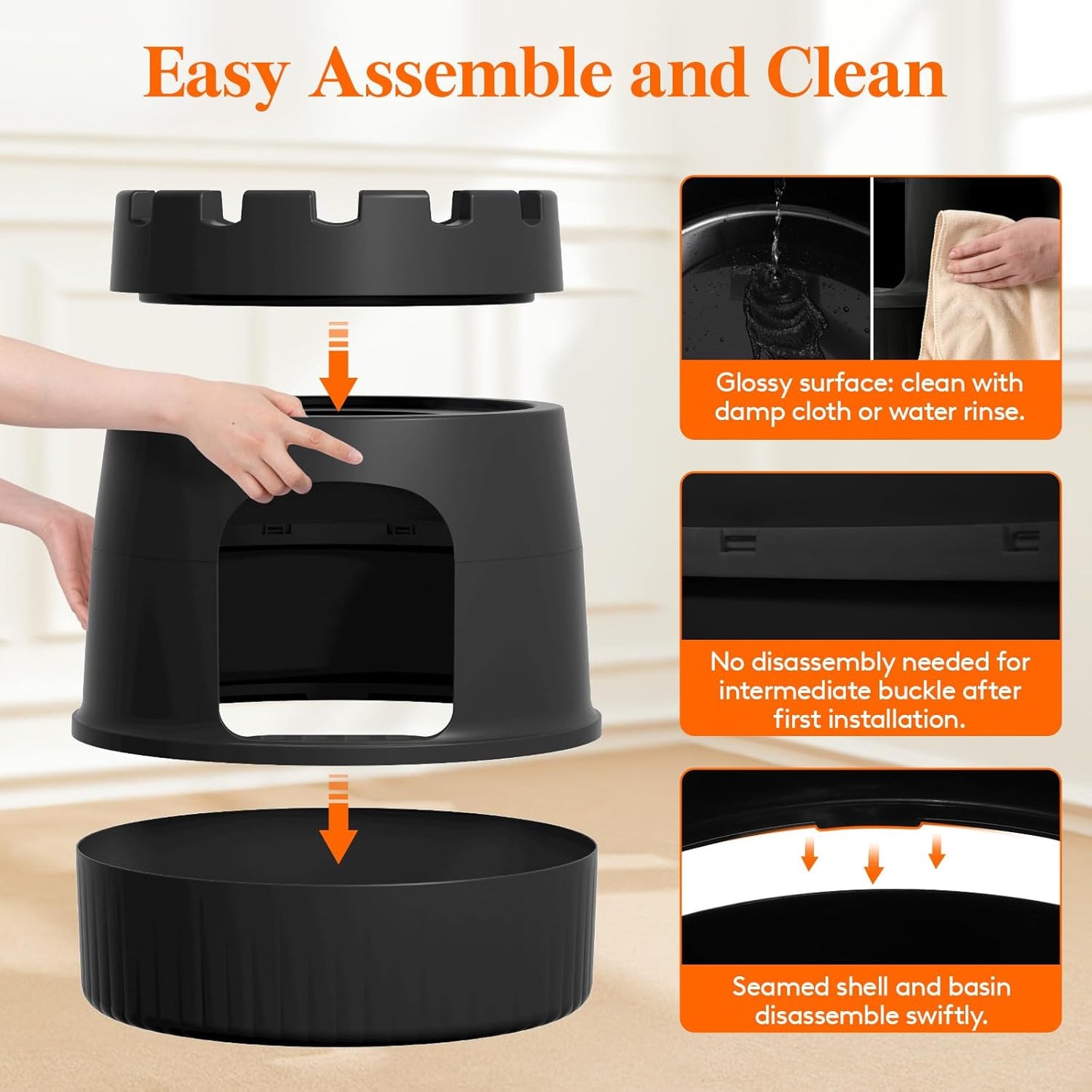 Easy Assemble and Clean

Glossy surface: clean with damp cloth or water rinse.

No disassembly needed for intermediate buckle after first installation.

Seamed shell and basin disassemble swiftly.