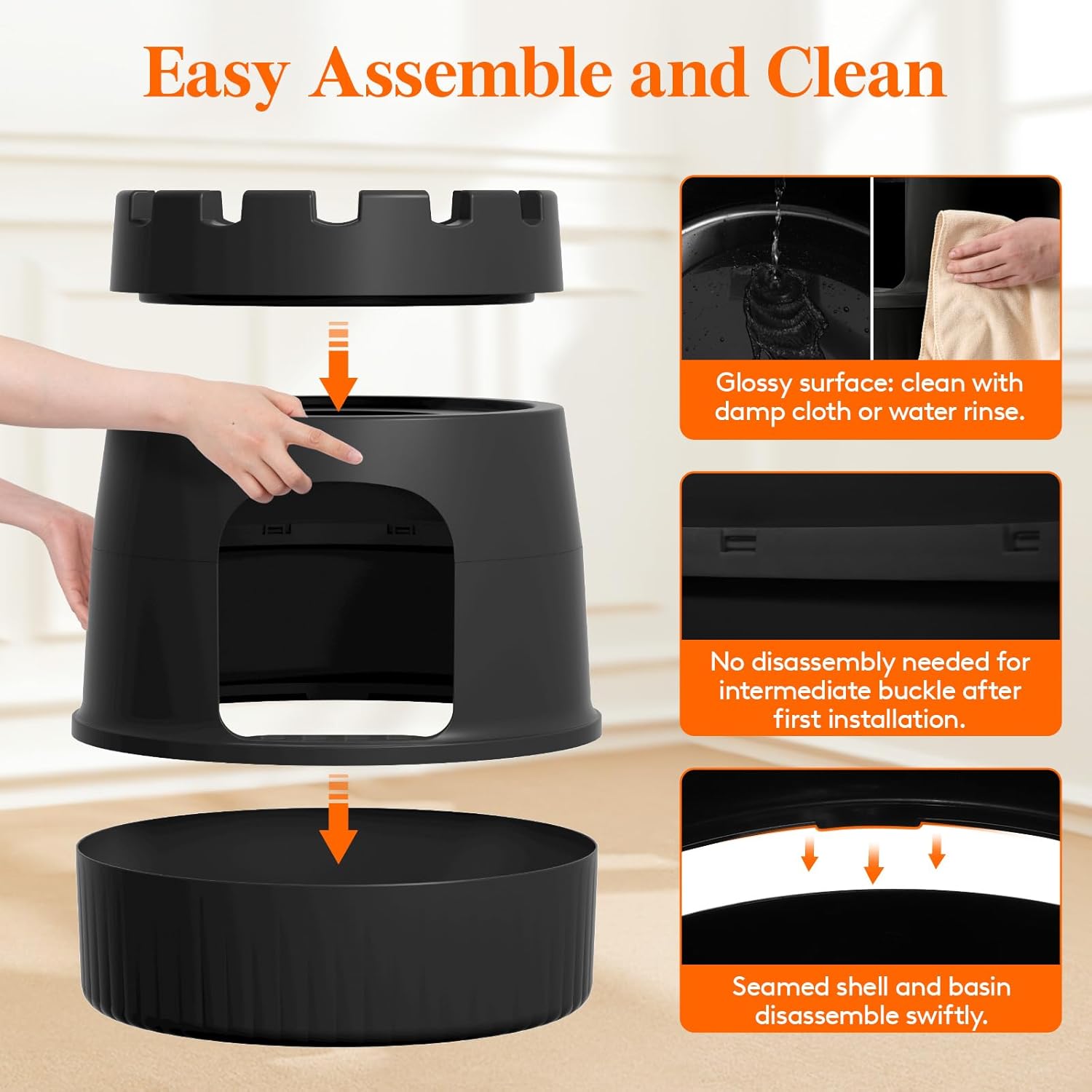 Easy Assemble and Clean

Glossy surface: clean with damp cloth or water rinse.

No disassembly needed for intermediate buckle after first installation.

Seamed shell and basin disassemble swiftly.