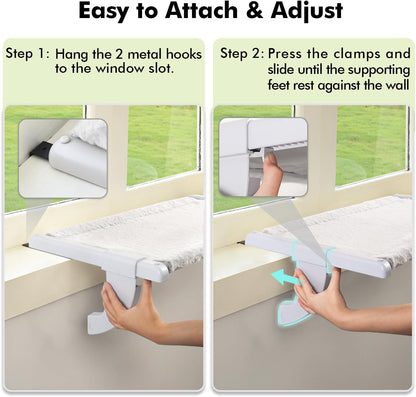 Easy to Attach & Adjust

Step 1: Hang the 2 metal hooks to the window slot.

Step 2: Press the clamps and slide until the supporting feet rest against the wall