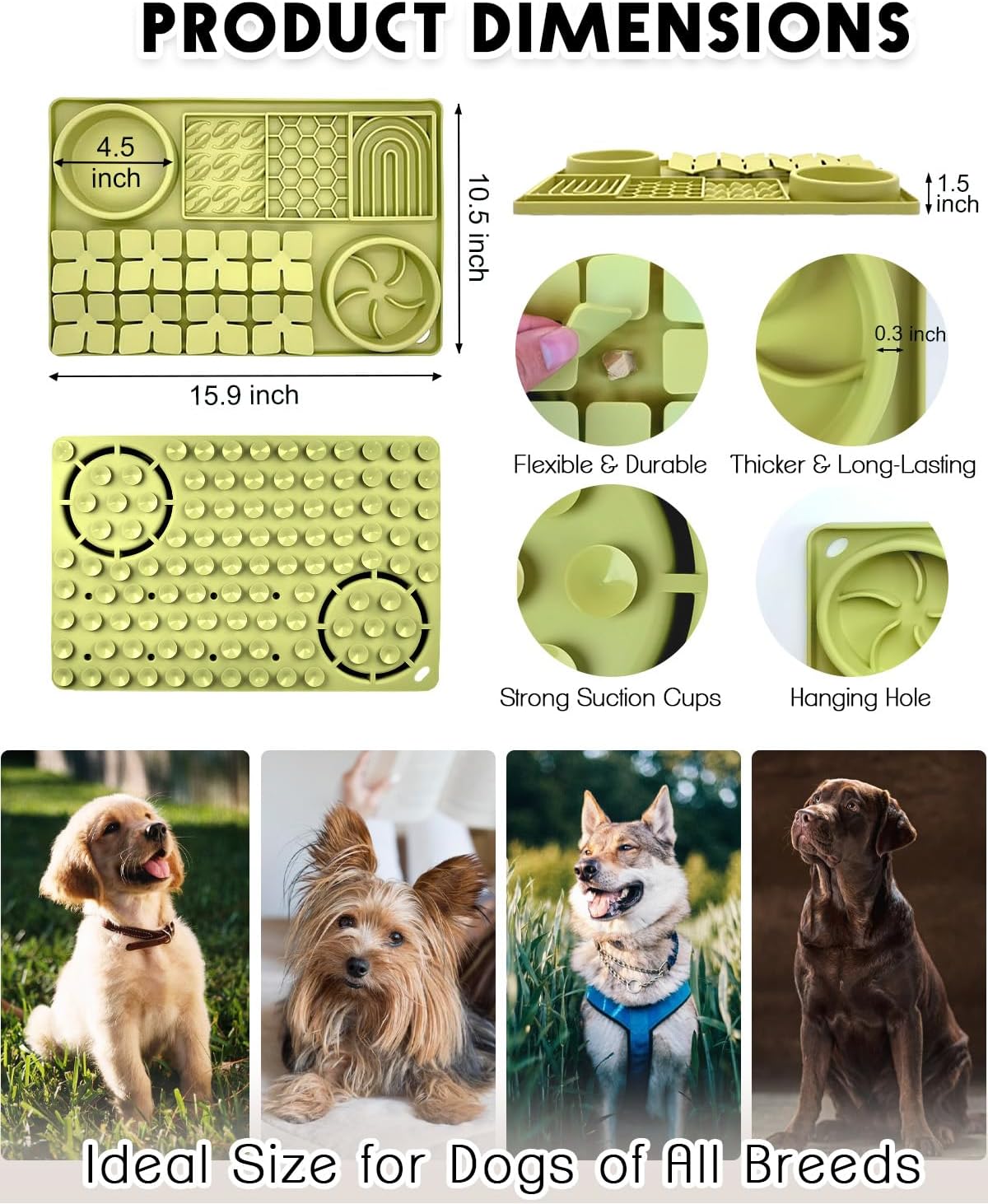 PRODUCT DIMENSIONS

4.5 inch

10.5 inch

15.9 inch

1.5 inch

0.3 inch

Flexible & Durable

Thicker & Long-Lasting

Strong Suction Cups

Hanging Hole

Ideal Size for Dogs of All Breeds