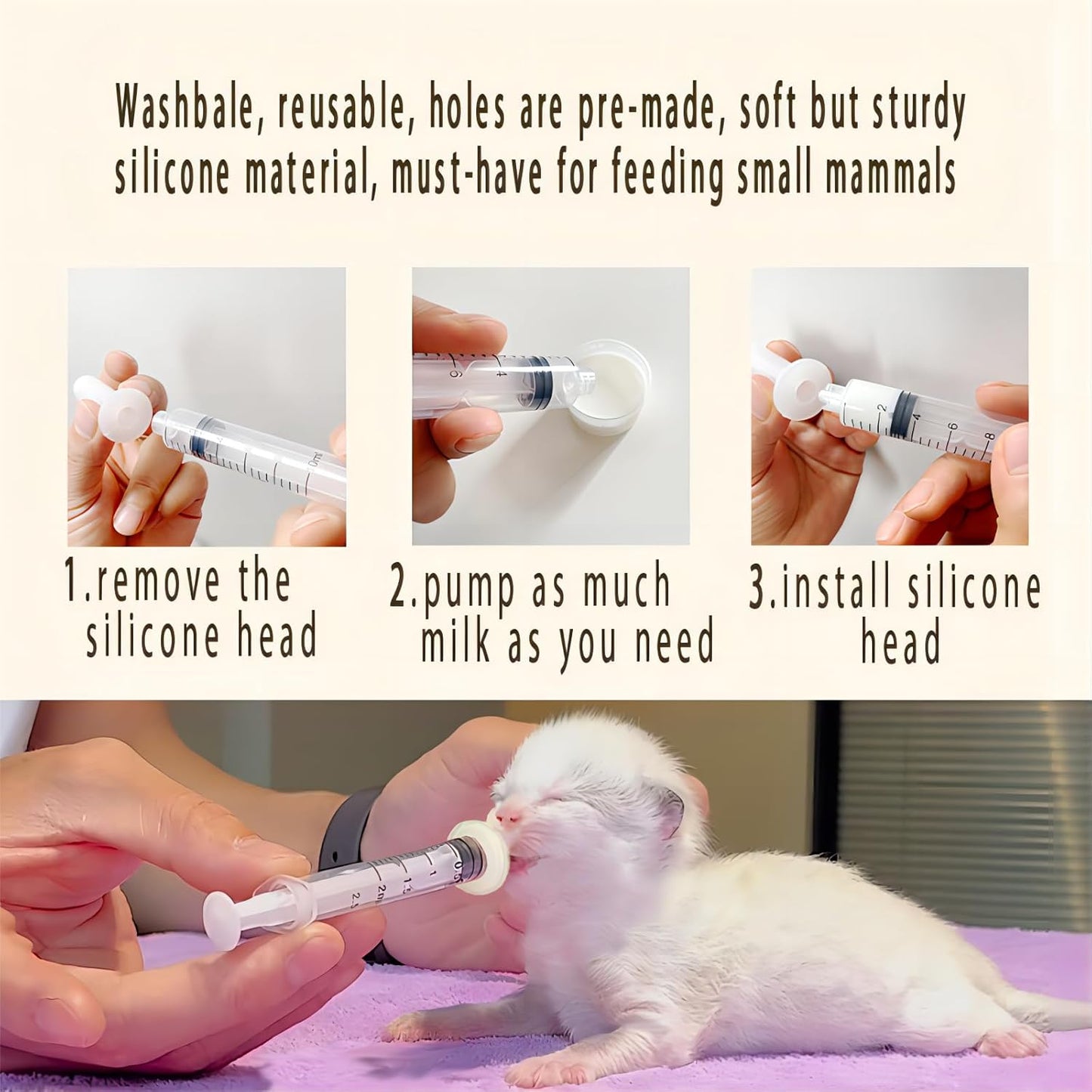 Washbale, reusable, holes are pre-made, soft but sturdy silicone material, must-have for feeding small mammals

1.remove the silicone head

2.pump as much milk as you need

3.install silicone head