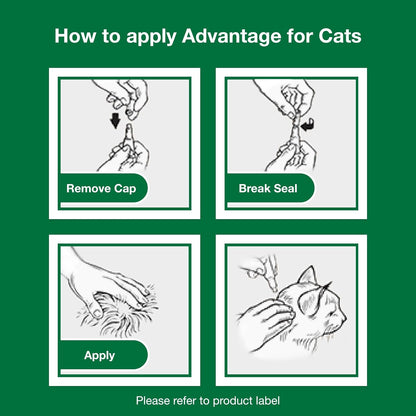 How to apply Advantage for Cats

Remove Cap

Break Seal

Apply

Please refer to product label