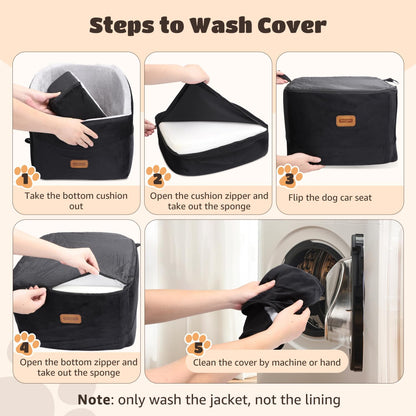 Steps to Wash Cover

1
Take the bottom cushion out

2
Open the cushion zipper and take out the sponge

3
Flip the dog car seat

4
Open the bottom zipper and take out the sponge

5
Clean the cover by machine or hand

Note: only wash the jacket, not the lining