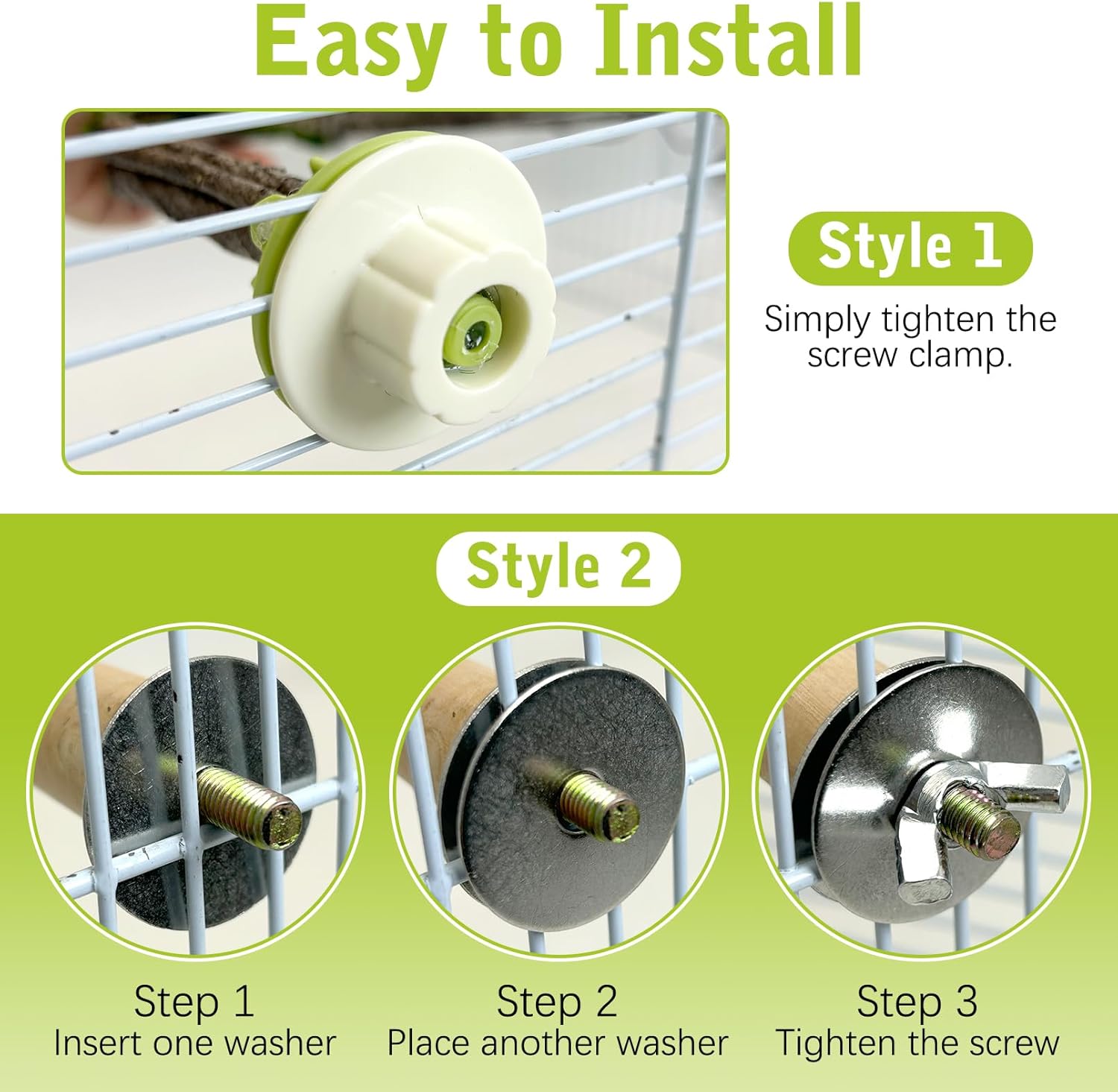 Easy to Install

Style 1

Simply tighten the screw clamp.

Style 2

Step 1
Insert one washer

Step 2
Place another washer

Step 3
Tighten the screw