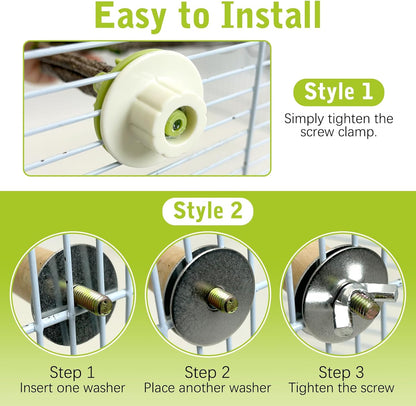 Easy to Install

Style 1
Simply tighten the screw clamp.

Style 2

Step 1
Insert one washer

Step 2
Place another washer

Step 3
Tighten the screw