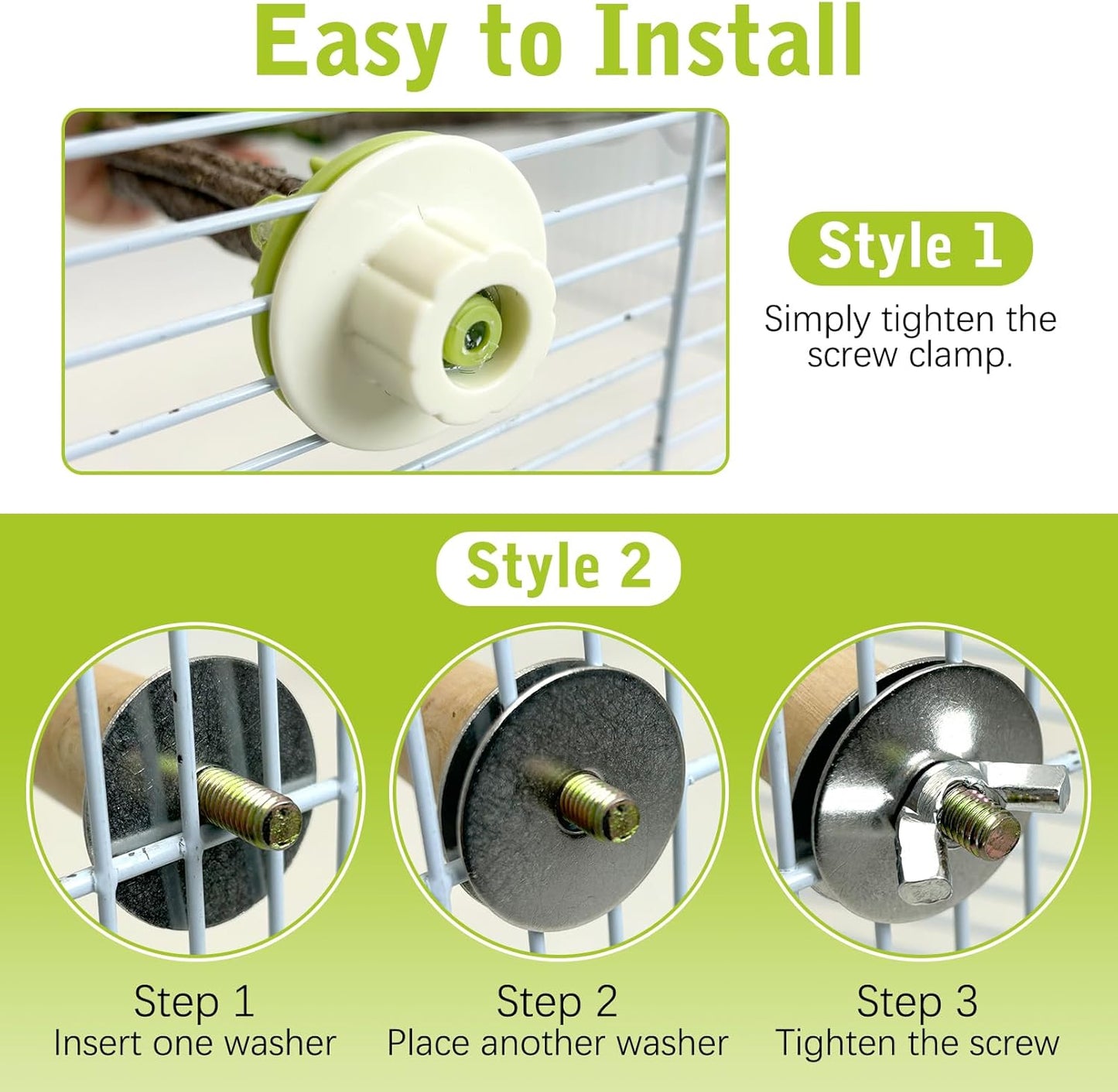 Easy to Install

Style 1
Simply tighten the screw clamp.

Style 2

Step 1
Insert one washer

Step 2
Place another washer

Step 3
Tighten the screw