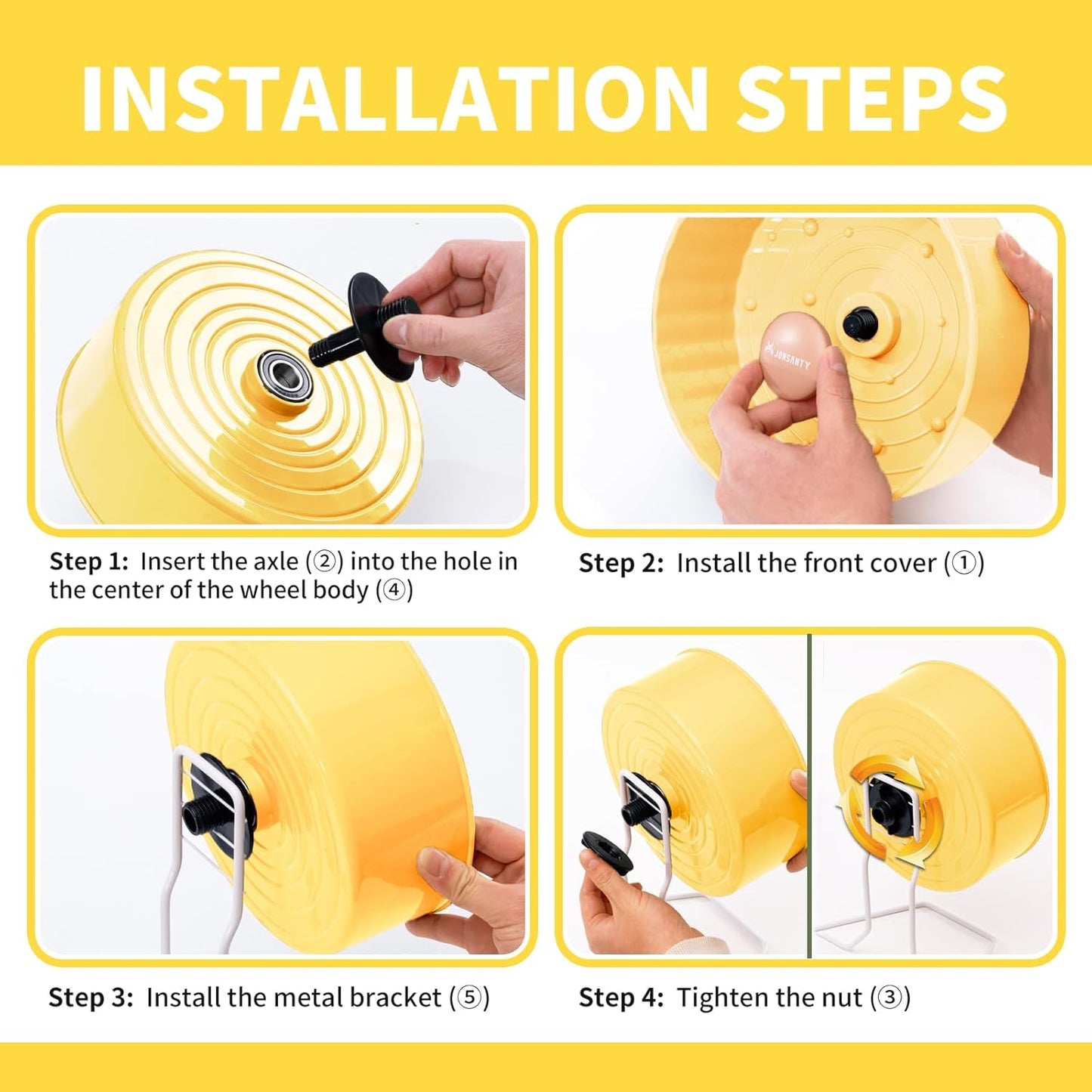 INSTALLATION STEPS

JONSANTY

Step 1: Insert the axle (②) into the hole in the center of the wheel body (④)

Step 2: Install the front cover (①)

Step 3: Install the metal bracket (⑤)

Step 4: Tighten the nut (③)