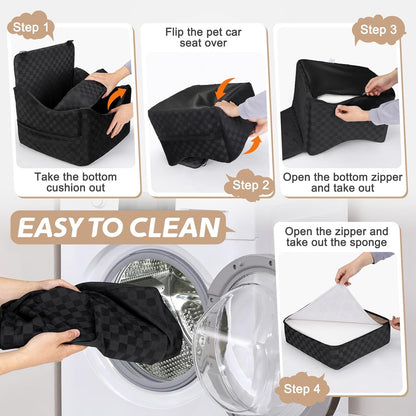 Step 1

Take the bottom cushion out

Flip the pet car seat over

Step 2

Step 3

Open the bottom zipper and take out

EASY TO CLEAN

Open the zipper and take out the sponge

Step 4