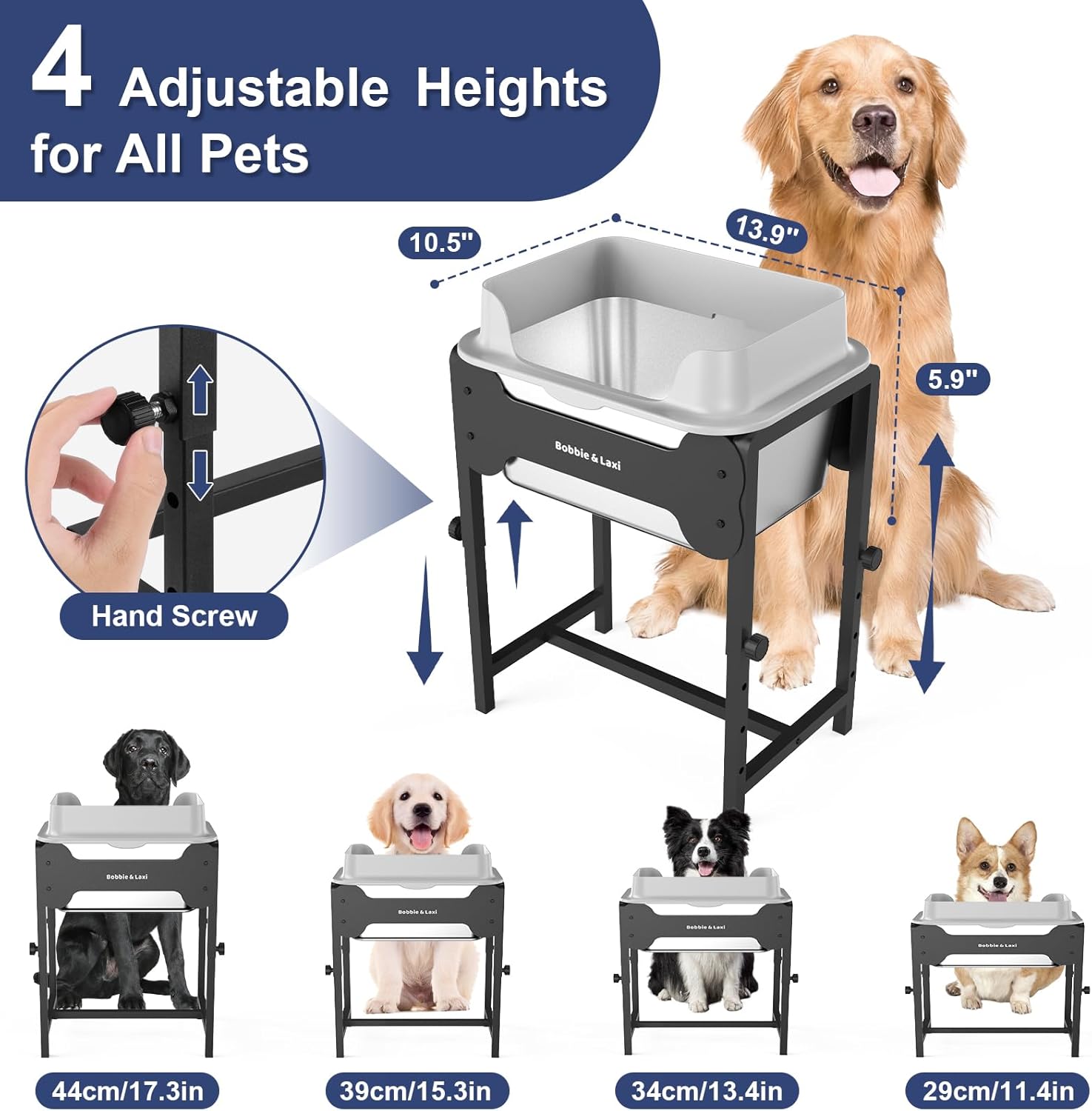 4 Adjustable Heights for All Pets

10.5"

13.9"

5.9"

Bobbie & Laxi

Hand Screw

Bobbie & Laxi

Bobbie & Laxi

Bobbie & Laxi

Bobbie & Laxi

44cm/17.3in

39cm/15.3in

34cm/13.4in

29cm/11.4in