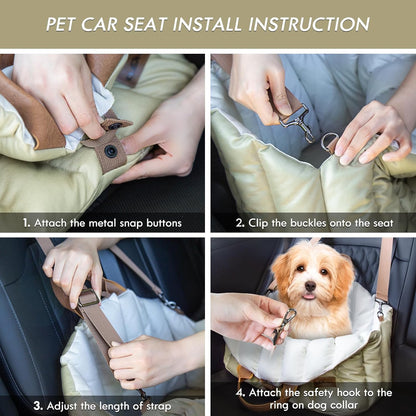 PET CAR SEAT INSTALL INSTRUCTION

1. Attach the metal snap buttons

2. Clip the buckles onto the seat

3. Adjust the length of strap

4. Attach the safety hook to the ring on dog collar