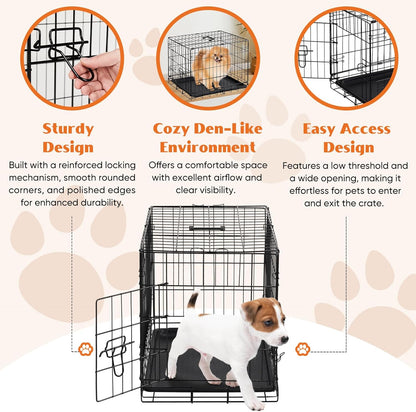 Sturdy Design

Built with a reinforced locking mechanism, smooth rounded corners, and polished edges for enhanced durability.

Cozy Den-Like Environment

Offers a comfortable space with excellent airflow and clear visibility.

Easy Access Design

Features a low threshold and a wide opening, making it effortless for pets to enter and exit the crate.