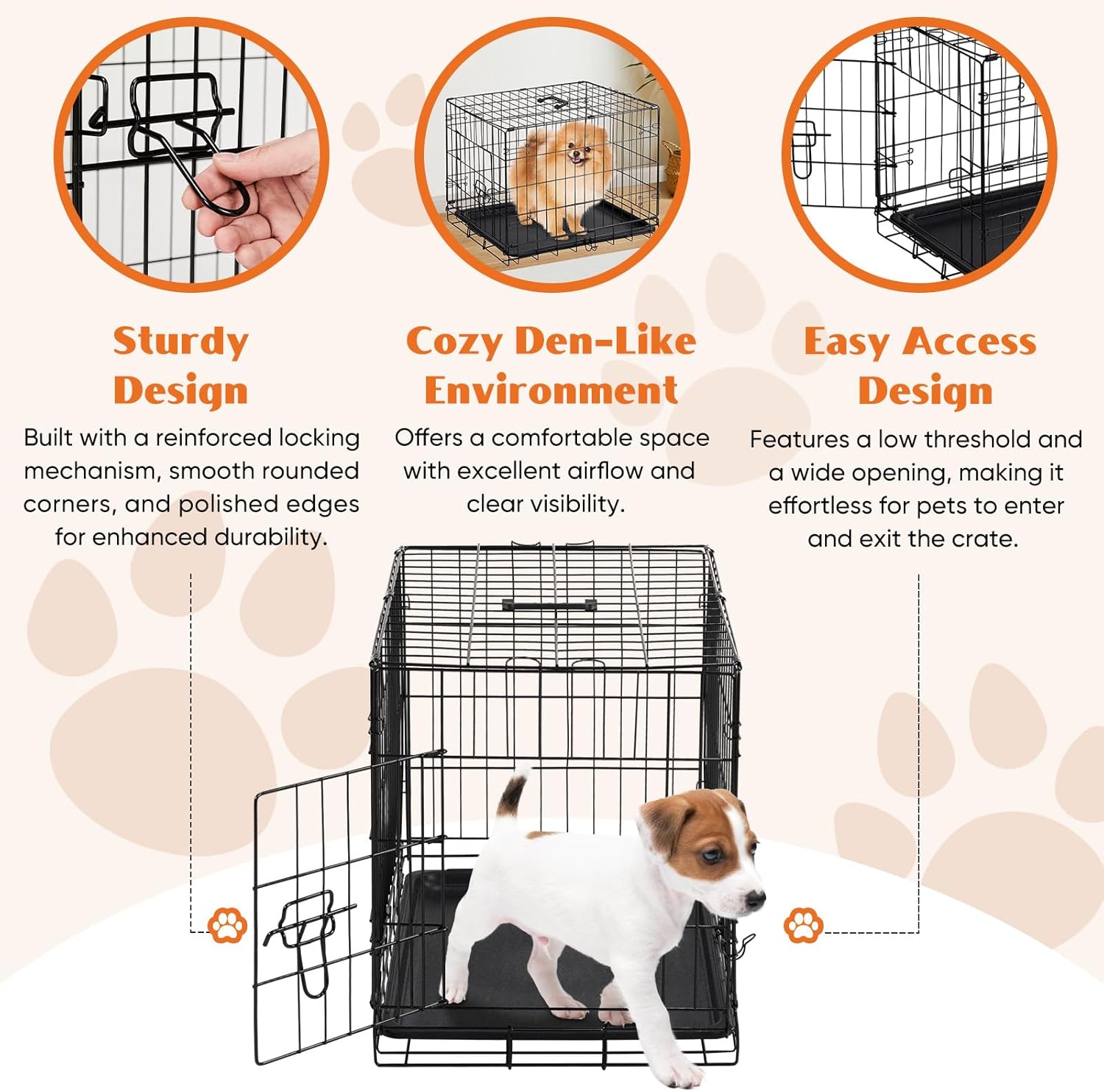 Sturdy Design

Built with a reinforced locking mechanism, smooth rounded corners, and polished edges for enhanced durability.

Cozy Den-Like Environment

Offers a comfortable space with excellent airflow and clear visibility.

Easy Access Design

Features a low threshold and a wide opening, making it effortless for pets to enter and exit the crate.