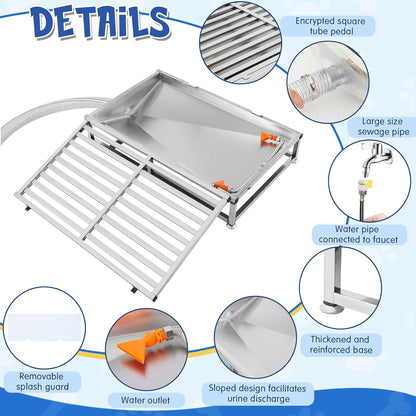 DETAILS

Encrypted square tube pedal

Large size sewage pipe

Water pipe connected to faucet

Thickened and reinforced base

Removable splash guard

Water outlet

Sloped design facilitates urine discharge