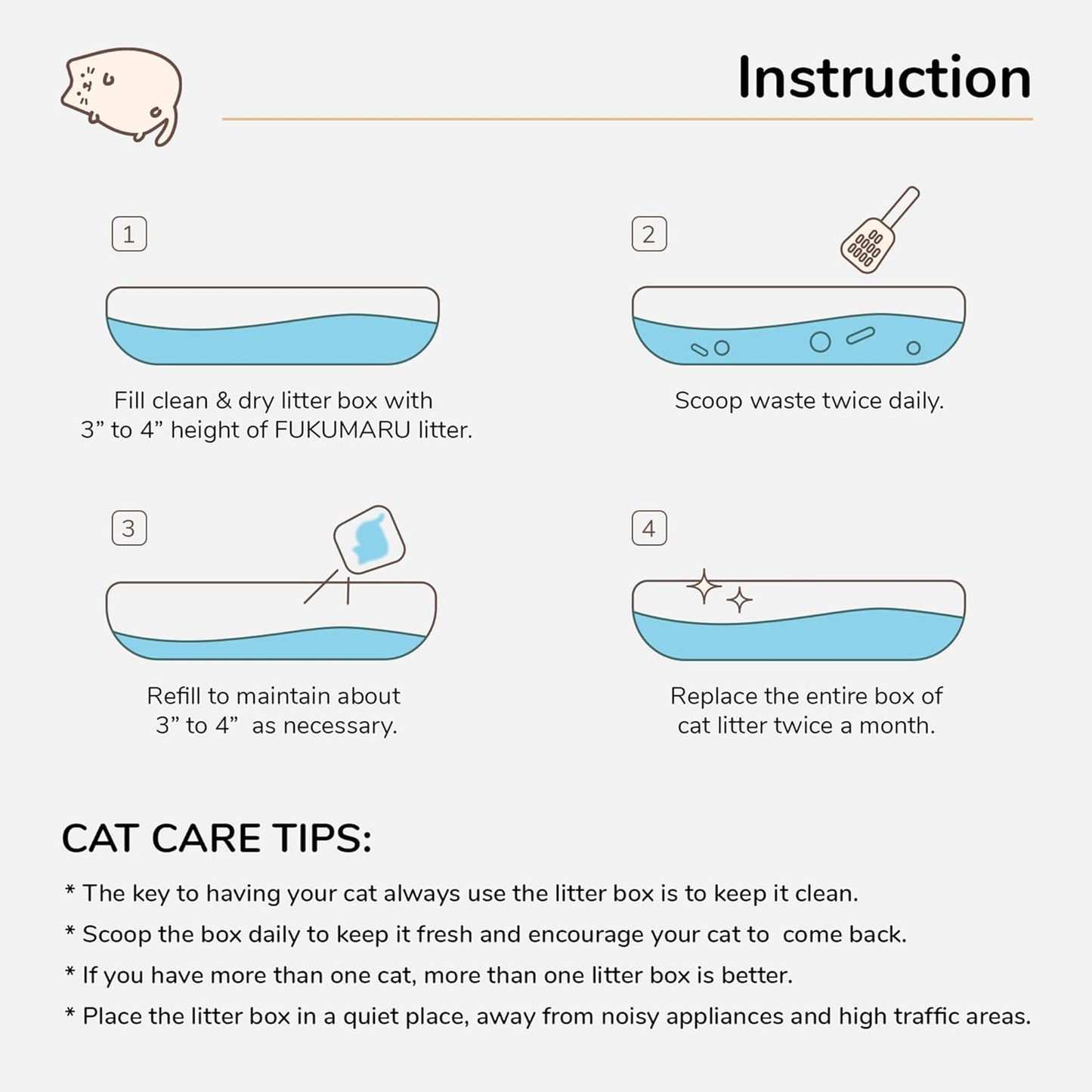 Instruction

1

Fill clean & dry litter box with 3” to 4” height of FUKUMARU litter.

2

Scoop waste twice daily.

3

Refill to maintain about 3” to 4” as necessary.

4

Replace the entire box of cat litter twice a month.

CAT CARE TIPS:

* The key to having your cat always use the litter box is to keep it clean.

* Scoop the box daily to keep it fresh and encourage your cat to come back.

* If you have more than one cat, more than one litter box is better.

* Place the litter box in a quiet place, away from noisy appliances and high traffic areas.