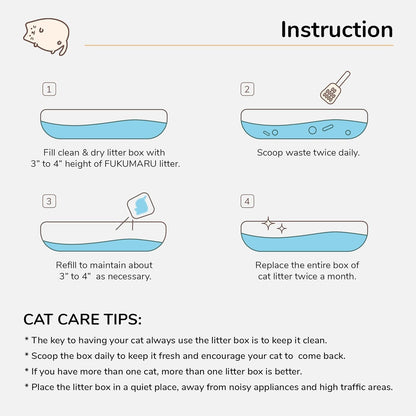 Instruction

1

Fill clean & dry litter box with 3" to 4" height of FUKUMARU litter.

2

Scoop waste twice daily.

3

Refill to maintain about 3" to 4" as necessary.

4

Replace the entire box of cat litter twice a month.

CAT CARE TIPS:

* The key to having your cat always use the litter box is to keep it clean.

* Scoop the box daily to keep it fresh and encourage your cat to come back.

* If you have more than one cat, more than one litter box is better.

* Place the litter box in a quiet place, away from noisy appliances and high traffic areas.