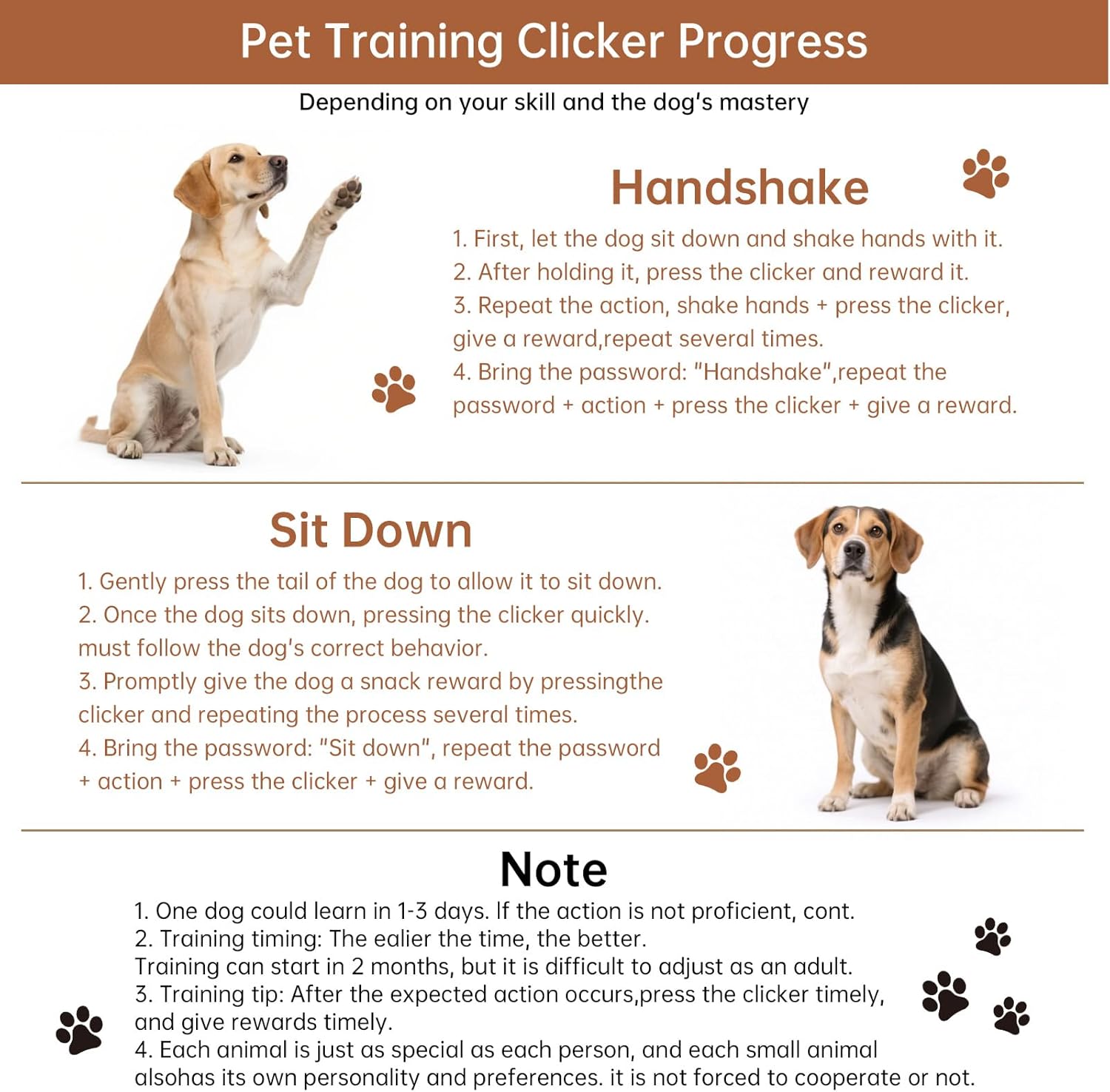 Pet Training Clicker Progress

Depending on your skill and the dog's mastery

Handshake

1. First, let the dog sit down and shake hands with it.
2. After holding it, press the clicker and reward it.
3. Repeat the action, shake hands + press the clicker, give a reward,repeat several times.
4. Bring the password: "Handshake",repeat the password + action + press the clicker + give a reward.

Sit Down

1. Gently press the tail of the dog to allow it to sit down.
2. Once the dog sits down, pressing the clicker quickly. must follow the dog's correct behavior.
3. Promptly give the dog a snack reward by pressingthe clicker and repeating the process several times.
4. Bring the password: "Sit down", repeat the password + action + press the clicker + give a reward.

Note

1. One dog could learn in 1-3 days. If the action is not proficient, cont.
2. Training timing: The ealier the time, the better.
Training can start in 2 months, but it is difficult to adjust as an adult.
3. Training tip: After the expected action occurs,press the clicker timely, and give rewards timely.
4. Each animal is just as special as each person, and each small animal alsohas its own personality and preferences. it is not forced to cooperate or not.