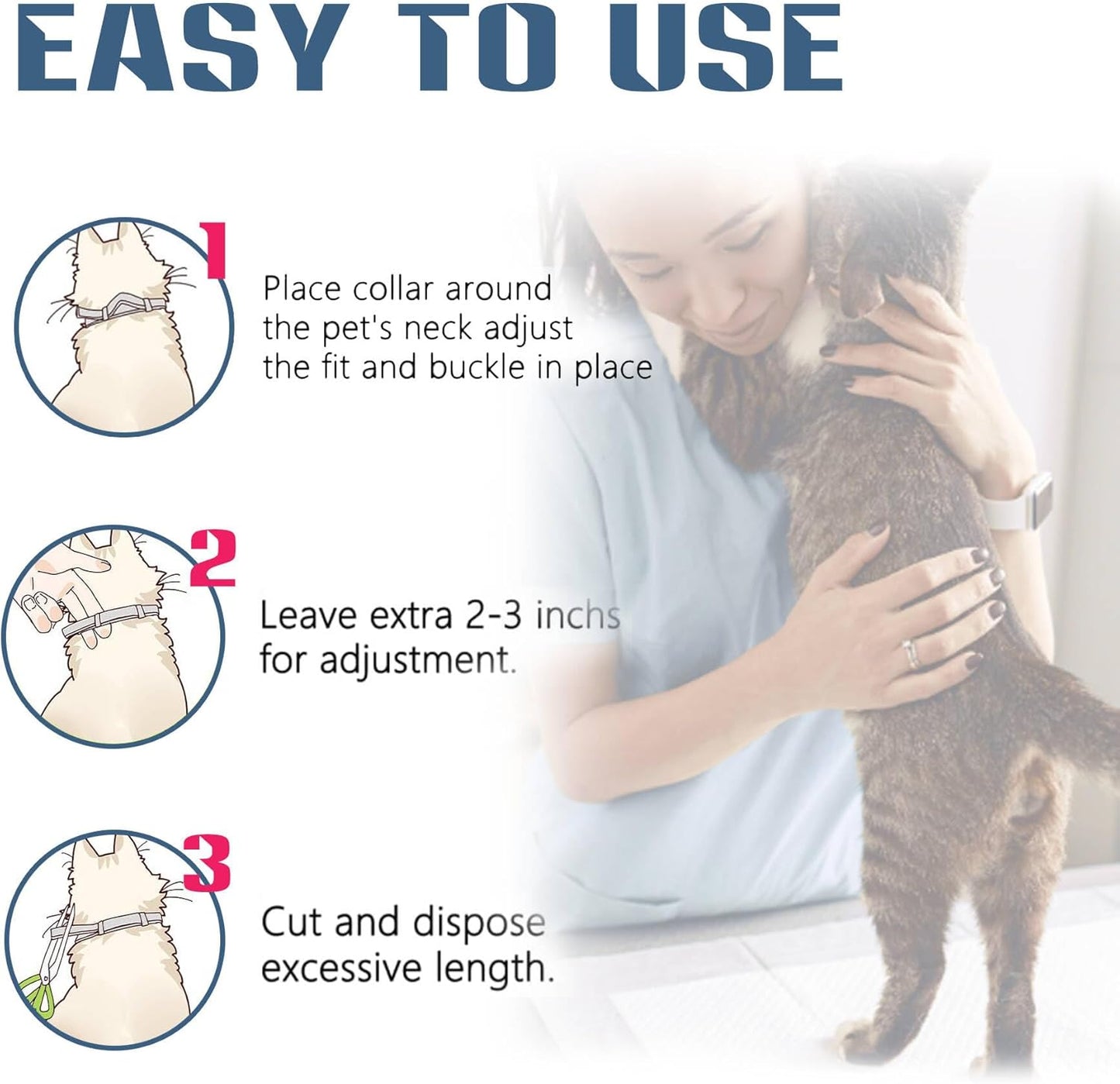 EASY TO USE

1

Place collar around the pet's neck adjust the fit and buckle in place

2

Leave extra 2-3 inchs for adjustment.

3

Cut and dispose excessive length.