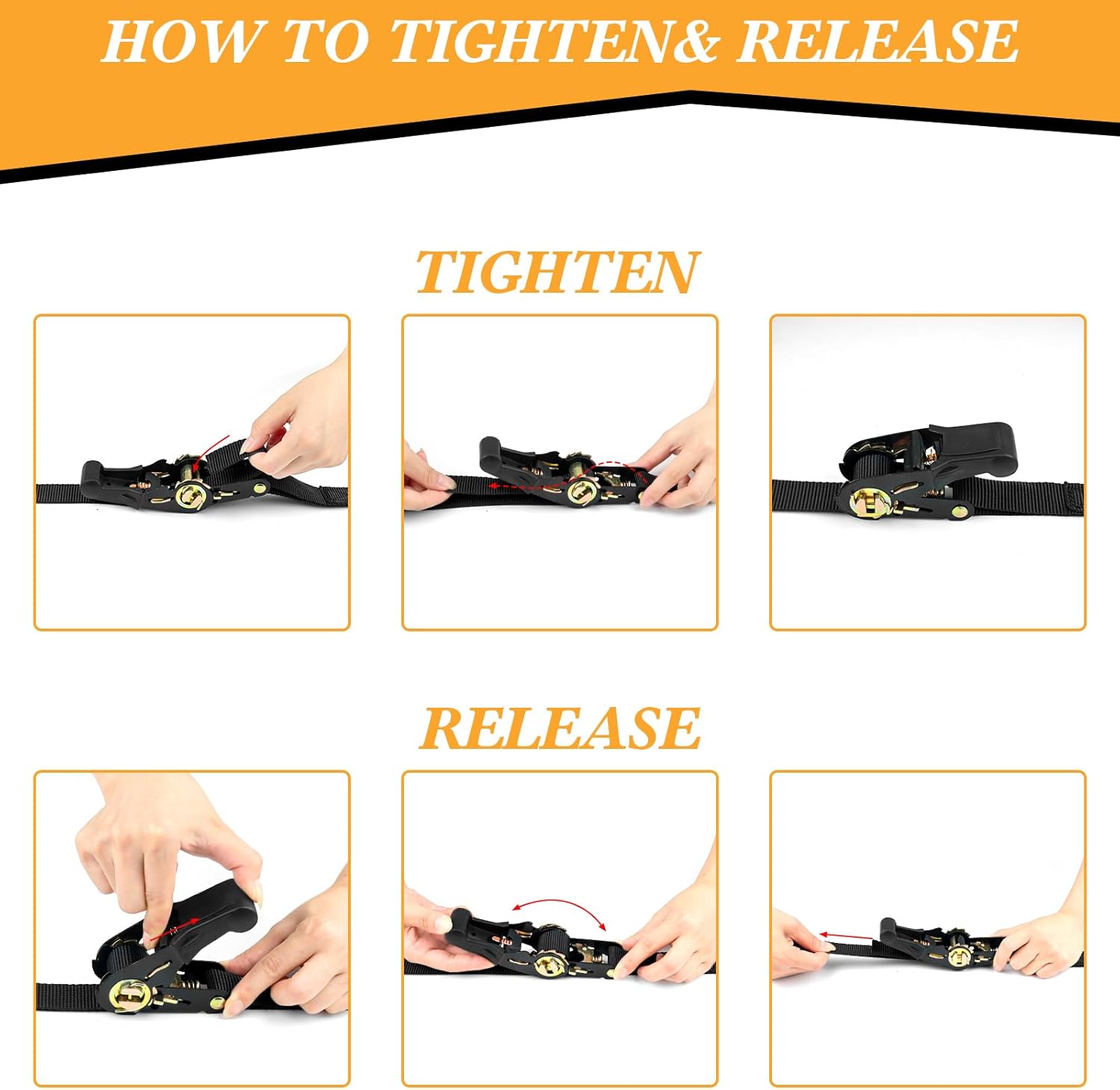 HOW TO TIGHTEN& RELEASE

TIGHTEN

RELEASE