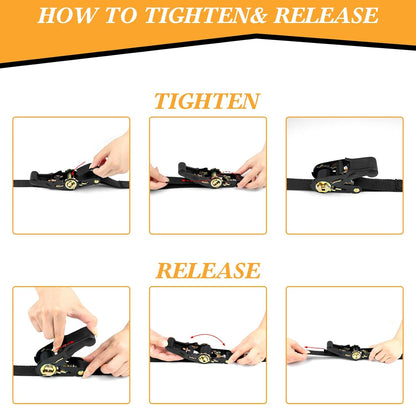 HOW TO TIGHTEN& RELEASE

TIGHTEN

RELEASE