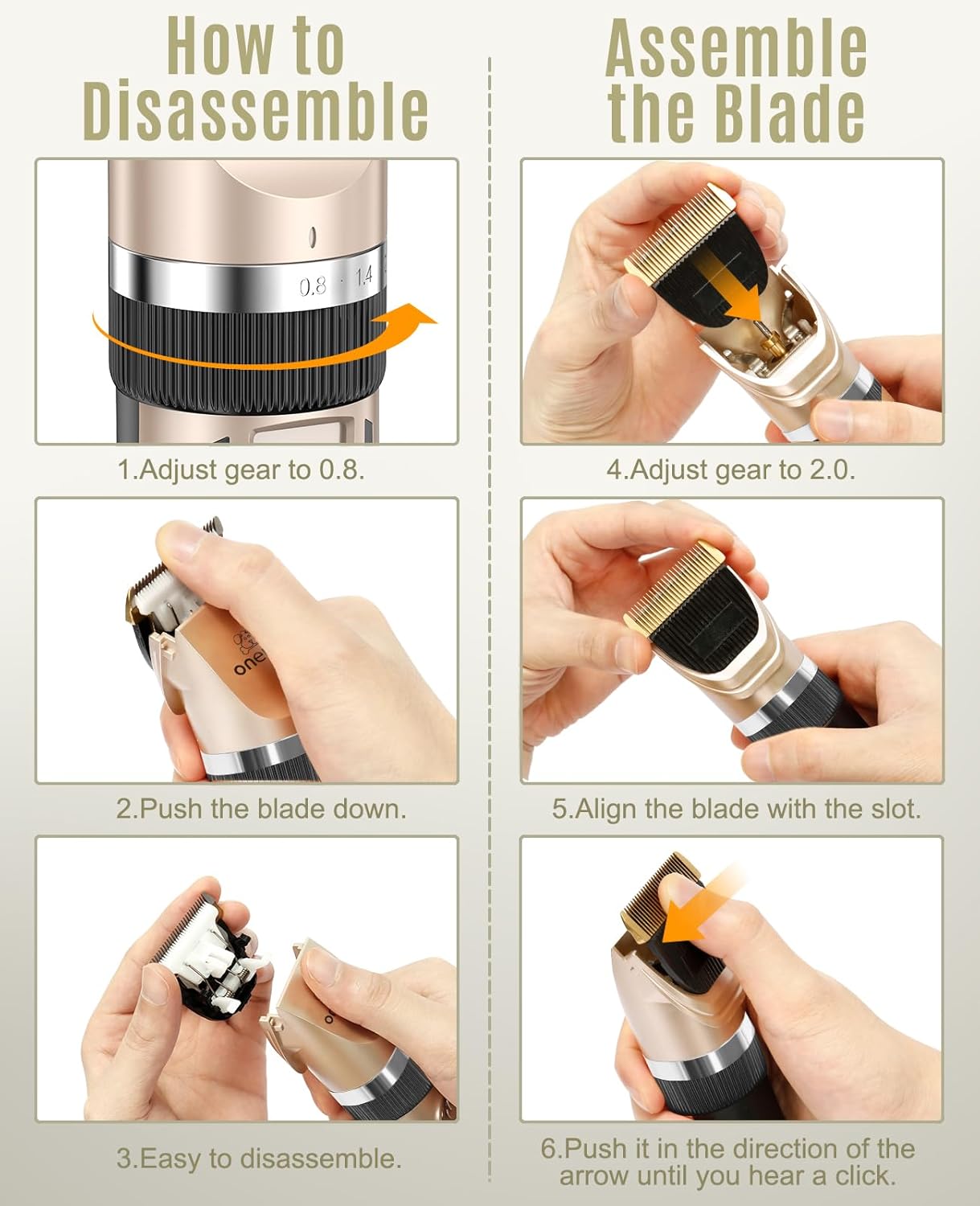 How to Disassemble

0.8 · 1.4

1.Adjust gear to 0.8.

one

2.Push the blade down.

3.Easy to disassemble.

Assemble the Blade

4.Adjust gear to 2.0.

5.Align the blade with the slot.

6.Push it in the direction of the arrow until you hear a click.