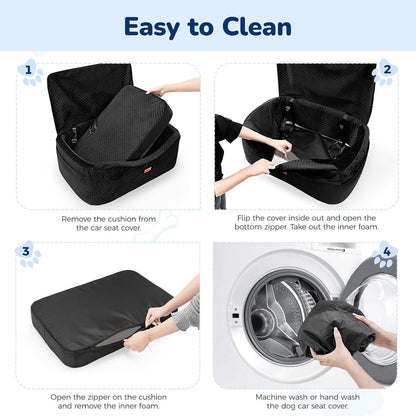 Easy to Clean

1

Remove the cushion from the car seat cover.

2

Flip the cover inside out and open the bottom zipper. Take out the inner foam.

3

Open the zipper on the cushion and remove the inner foam.

4

Machine wash or hand wash the dog car seat cover.