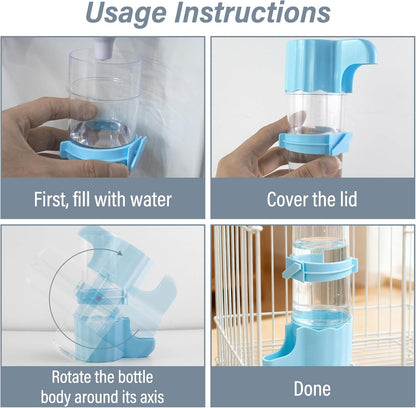 Usage Instructions

First, fill with water

Cover the lid

Rotate the bottle body around its axis

Done