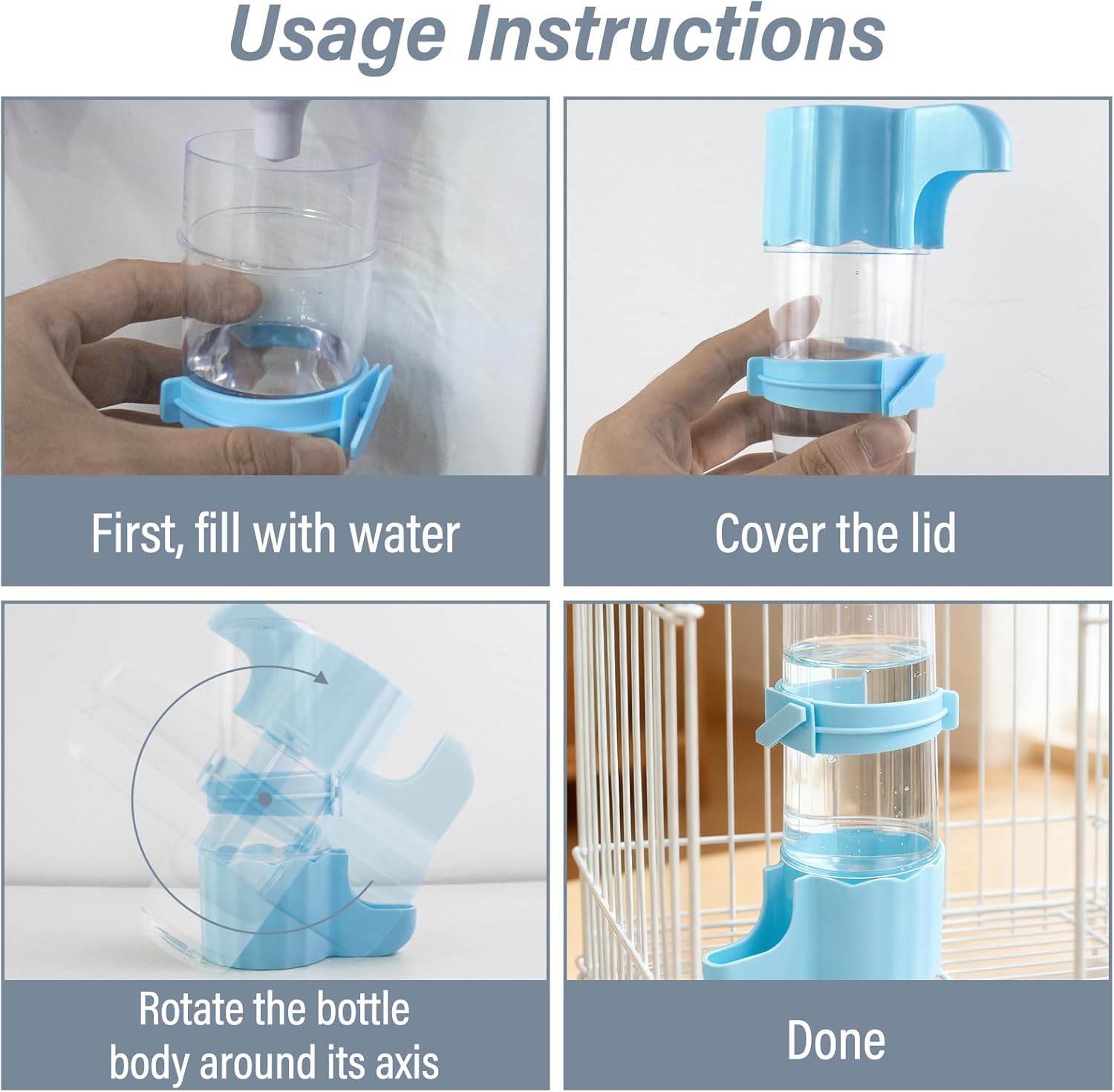 Usage Instructions

First, fill with water

Cover the lid

Rotate the bottle body around its axis

Done