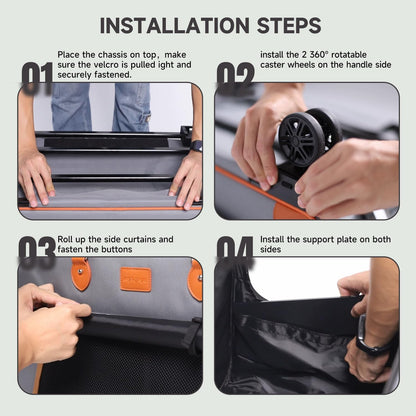 INSTALLATION STEPS

01

Place the chassis on top, make sure the velcro is pulled ight and securely fastened.

02

install the 2 360° rotatable caster wheels on the handle side

03

Roll up the side curtains and fasten the buttons

04

Install the support plate on both sides