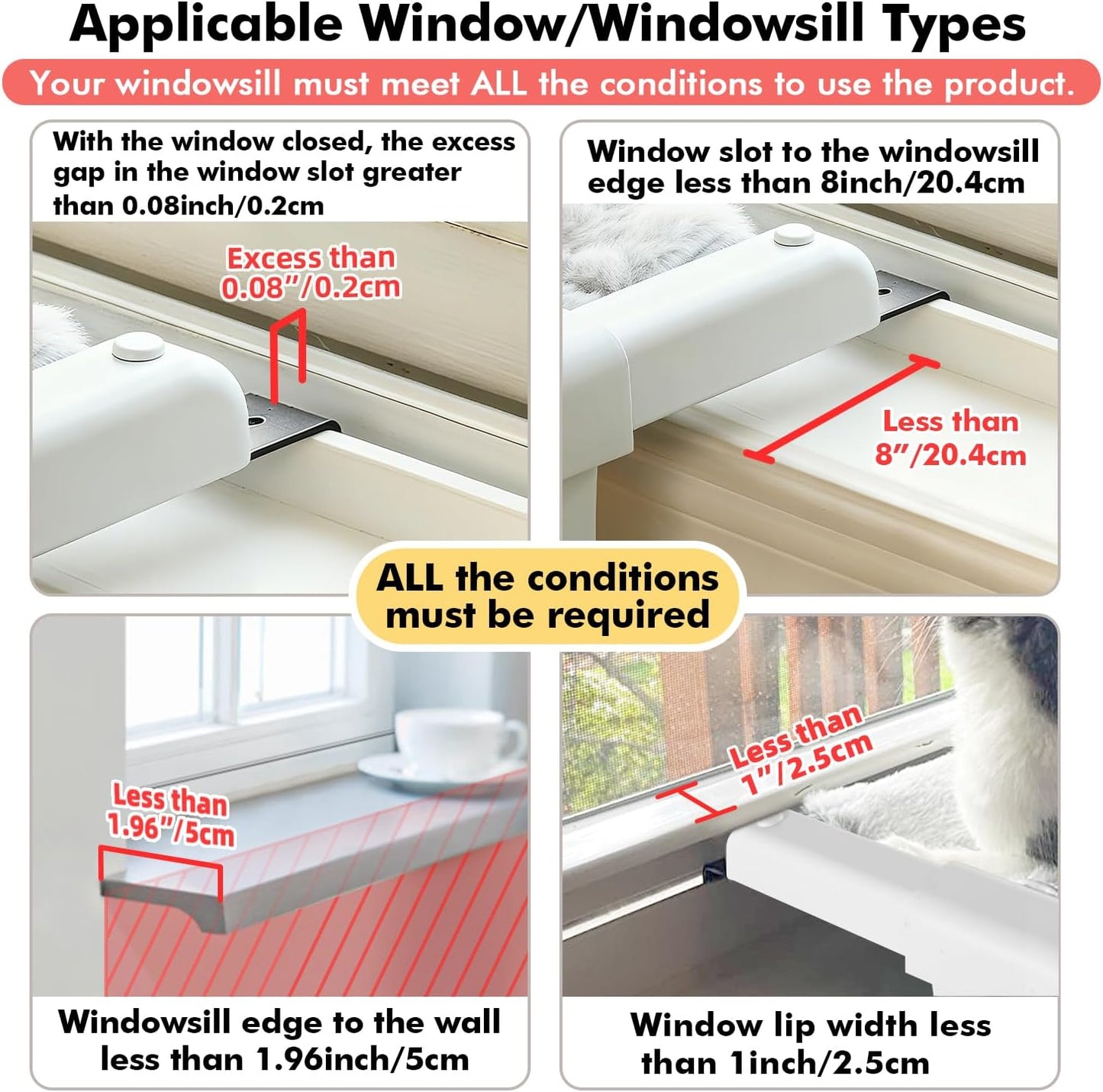 Applicable Window/Windowsill Types

Your windowsill must meet ALL the conditions to use the product.

With the window closed, the excess gap in the window slot greater than 0.08inch/0.2cm

Excess than 0.08"/0.2cm

Window slot to the windowsill edge less than 8inch/20.4cm

Less than 8"/20.4cm

ALL the conditions must be required

Less than 1.96"/5cm

Windowsill edge to the wall less than 1.96inch/5cm

Less than 1"/2.5cm

Window lip width less than 1inch/2.5cm