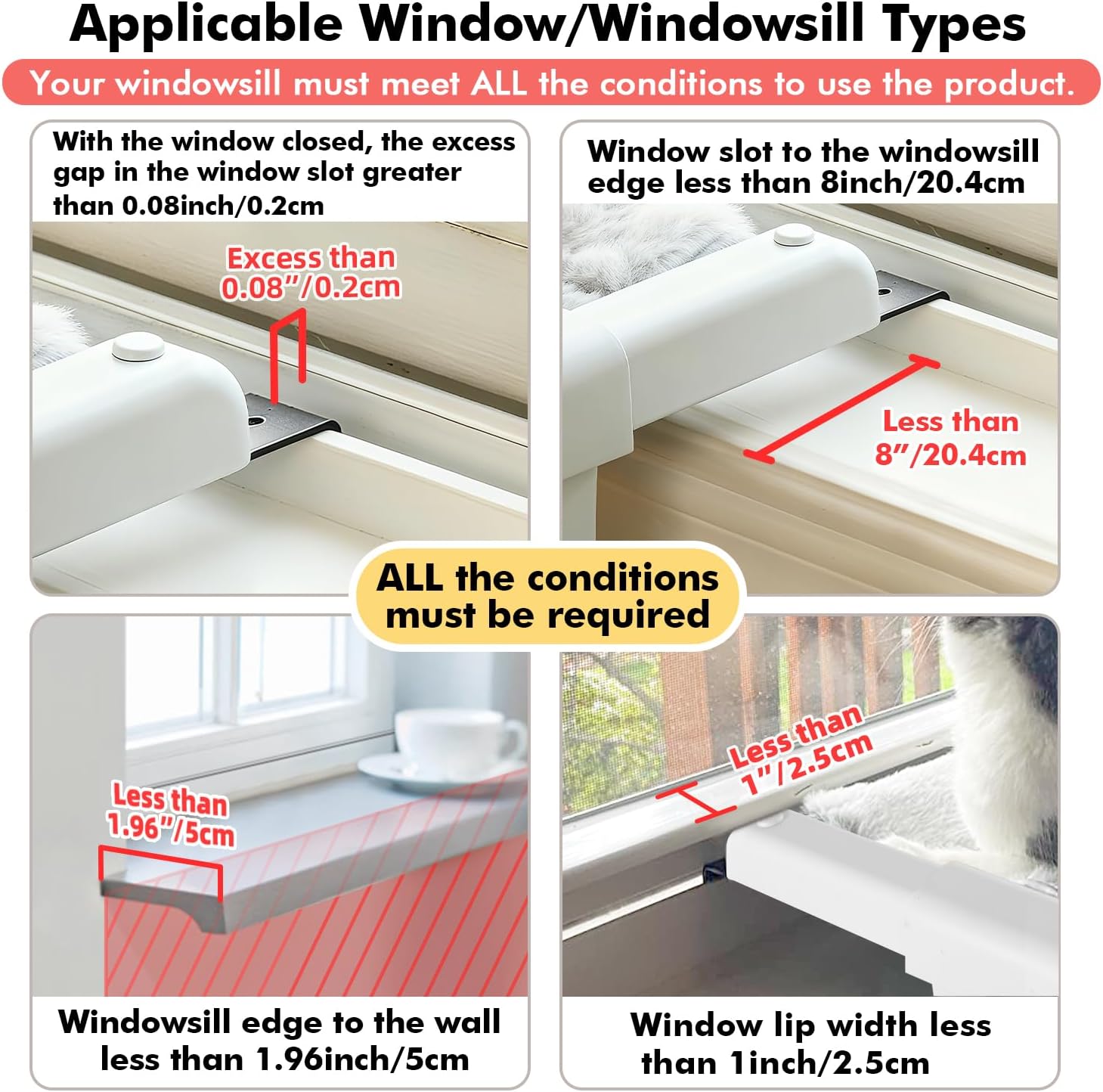 Applicable Window/Windowsill Types

Your windowsill must meet ALL the conditions to use the product.

With the window closed, the excess gap in the window slot greater than 0.08inch/0.2cm

Excess than 0.08"/0.2cm

Window slot to the windowsill edge less than 8inch/20.4cm

Less than 8"/20.4cm

ALL the conditions must be required

Less than 1.96"/5cm

Windowsill edge to the wall less than 1.96inch/5cm

Less than 1"/2.5cm

Window lip width less than 1inch/2.5cm