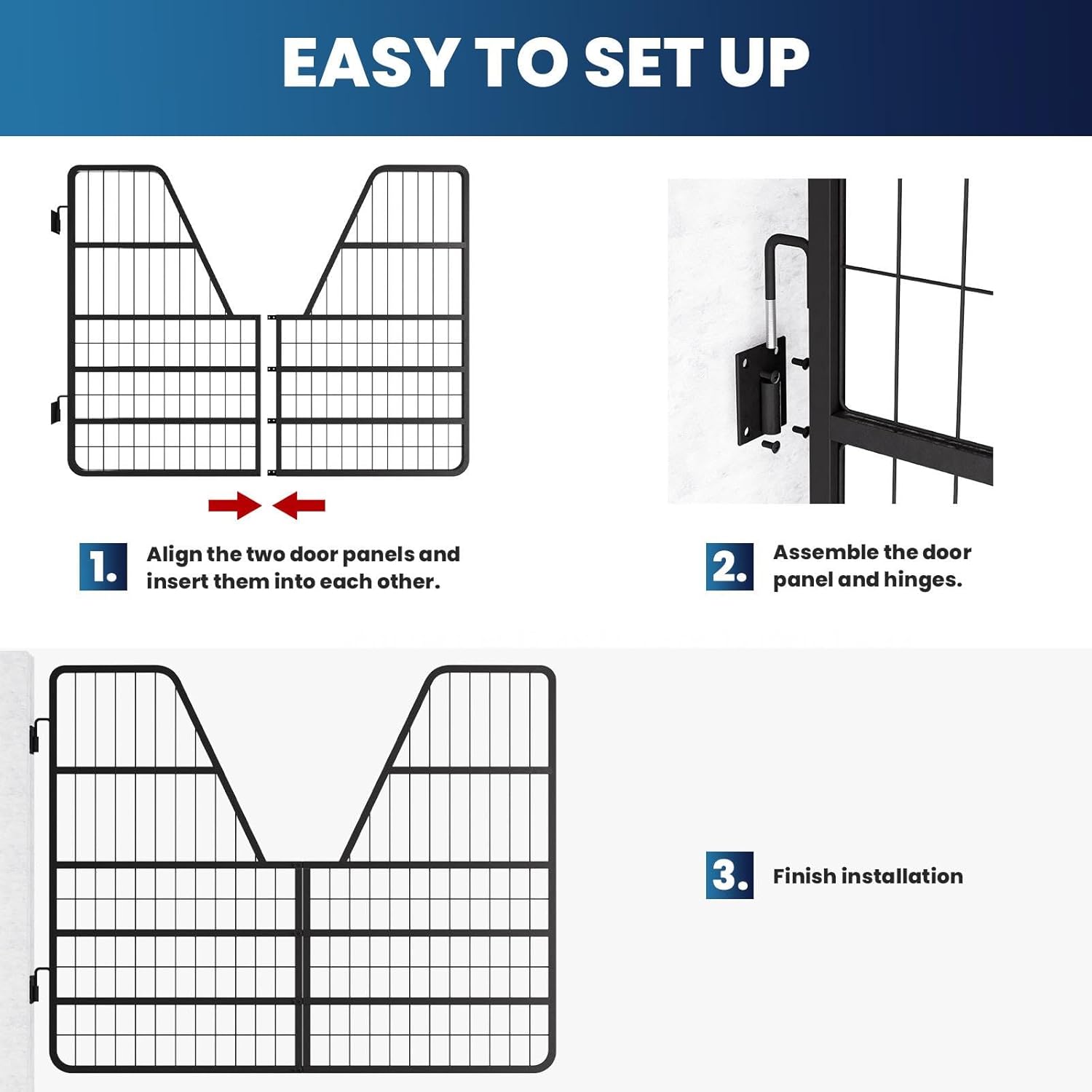 EASY TO SET UP

1. Align the two door panels and insert them into each other.

2. Assemble the door panel and hinges.

3. Finish installation