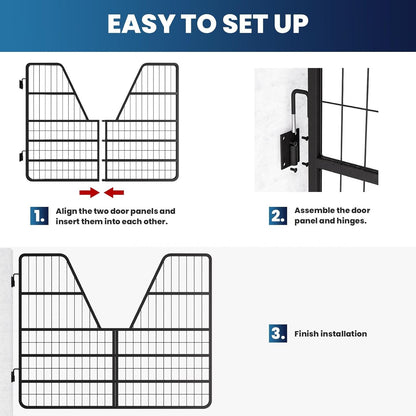 EASY TO SET UP

1. Align the two door panels and insert them into each other.

2. Assemble the door panel and hinges.

3. Finish installation