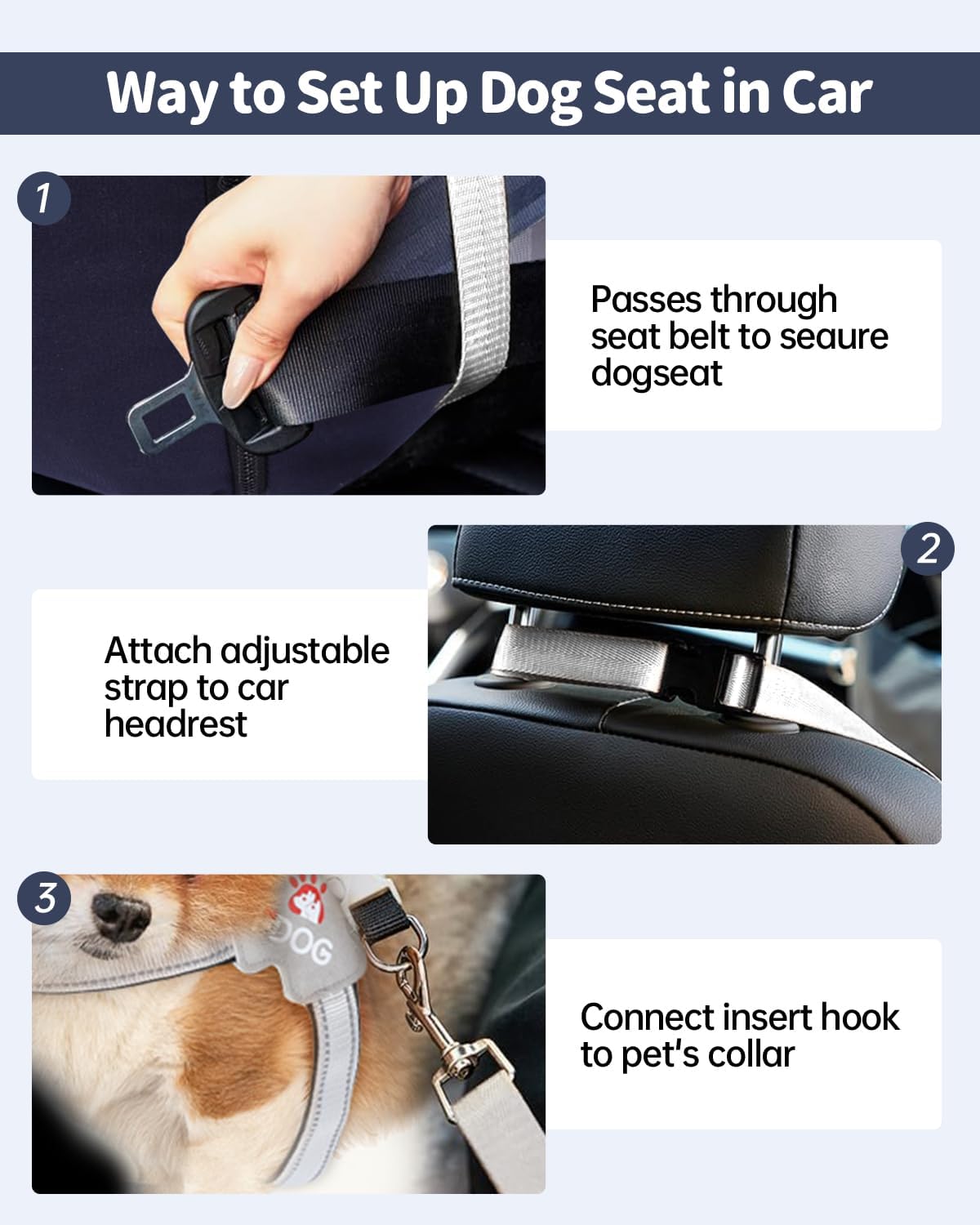 Way to Set Up Dog Seat in Car

1

Passes through seat belt to seaure dogseat

2

Attach adjustable strap to car headrest

3

DOG

Connect insert hook to pet's collar