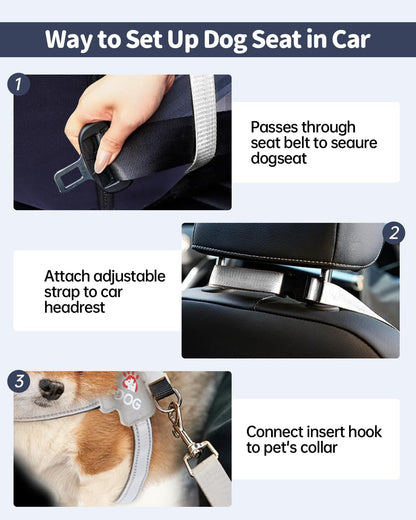 Way to Set Up Dog Seat in Car

1

Passes through seat belt to seaure dogseat

2

Attach adjustable strap to car headrest

3

DOG

Connect insert hook to pet's collar