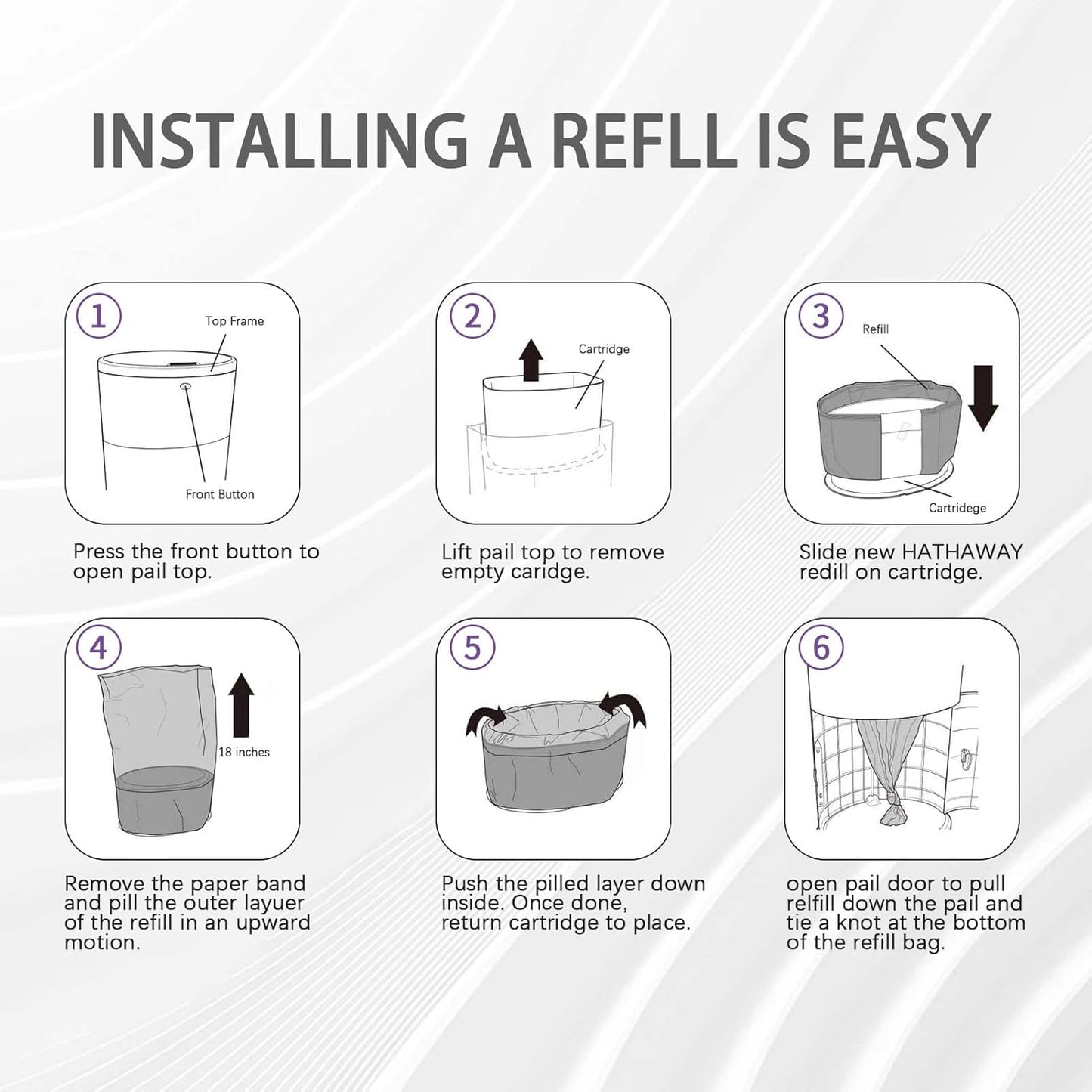 INSTALLING A REFLL IS EASY

1
Top Frame
Front Button
Press the front button to open pail top.

2
Cartridge
Lift pail top to remove empty caridge.

3
Refill
Cartridege
Slide new HATHAWAY redill on cartridge.

4
18 inches
Remove the paper band and pill the outer layuer of the refill in an upward motion.

5
Push the pilled layer down inside. Once done, return cartridge to place.

6
open pail door to pull relfill down the pail and tie a knot at the bottom of the refill bag.