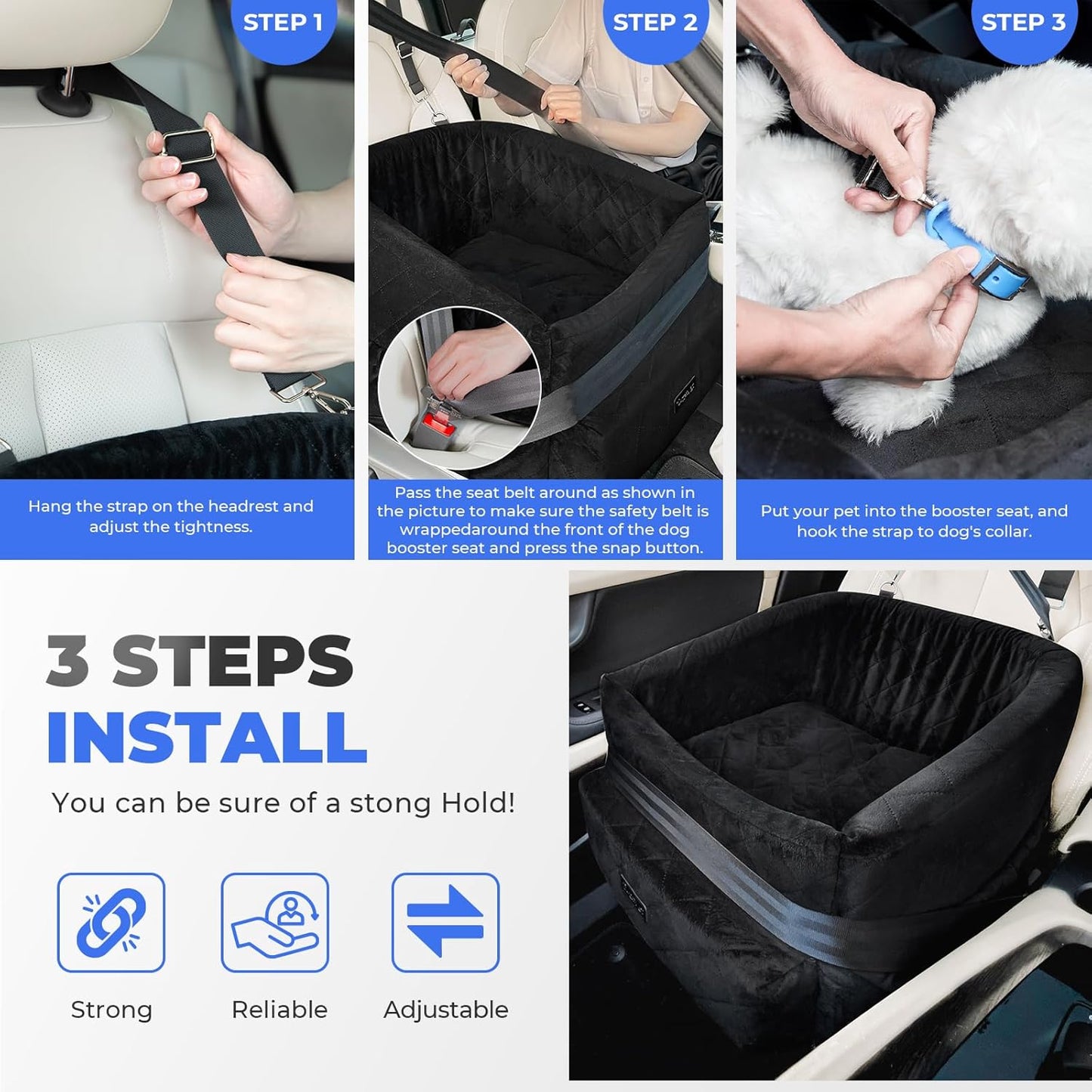 STEP 1

Hang the strap on the headrest and adjust the tightness.

STEP 2

Pass the seat belt around as shown in the picture to make sure the safety belt is wrappedaround the front of the dog booster seat and press the snap button.

STEP 3

Put your pet into the booster seat, and hook the strap to dog's collar.

3 STEPS INSTALL

You can be sure of a stong Hold!

Strong

Reliable

Adjustable