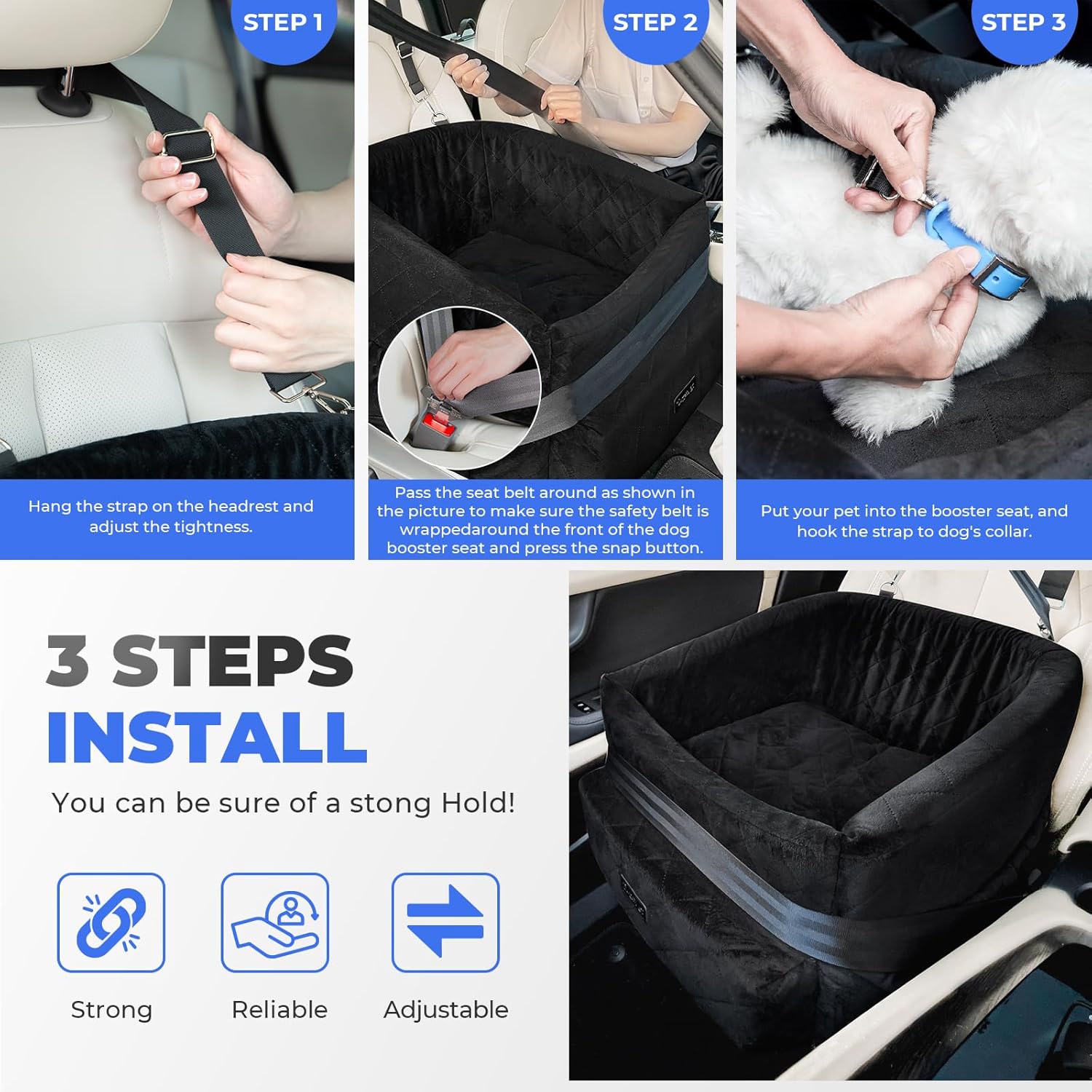 STEP 1

Hang the strap on the headrest and adjust the tightness.

STEP 2

Pass the seat belt around as shown in the picture to make sure the safety belt is wrappedaround the front of the dog booster seat and press the snap button.

STEP 3

Put your pet into the booster seat, and hook the strap to dog's collar.

3 STEPS INSTALL

You can be sure of a stong Hold!

Strong

Reliable

Adjustable