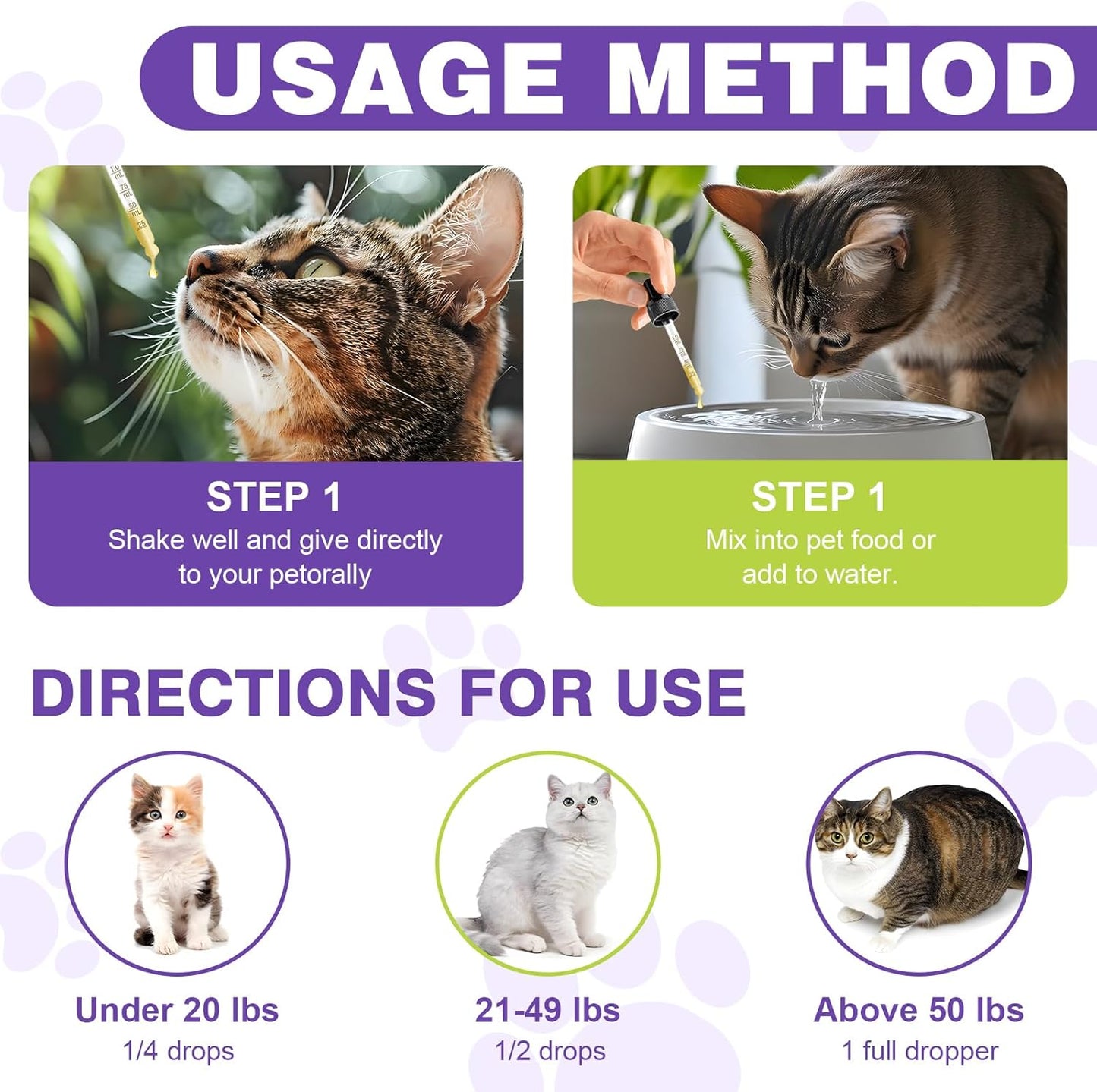 USAGE METHOD

STEP 1
Shake well and give directly to your petorally

STEP 1
Mix into pet food or add to water.

DIRECTIONS FOR USE

Under 20 lbs
1/4 drops

21-49 lbs
1/2 drops

Above 50 lbs
1 full dropper