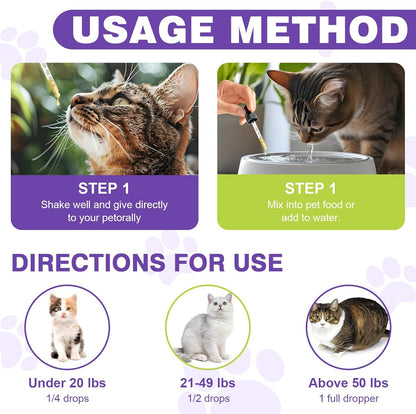 USAGE METHOD

STEP 1
Shake well and give directly to your petorally

STEP 1
Mix into pet food or add to water.

DIRECTIONS FOR USE

Under 20 lbs
1/4 drops

21-49 lbs
1/2 drops

Above 50 lbs
1 full dropper